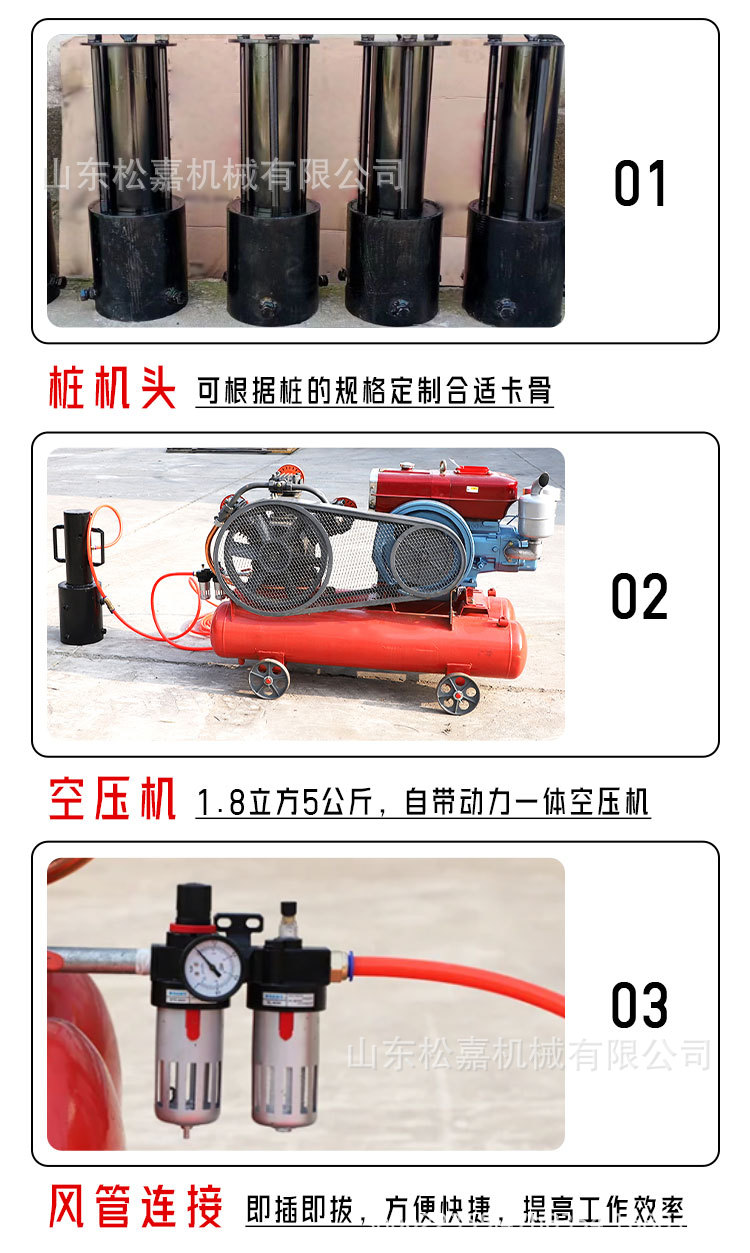 山东松嘉机械有限公司

01

桩机头 可根据桩的规格定制合适卡骨

02

空压机 1.8立方5公斤，自带动力一体空压机

03

山东松嘉机械有限公司

风管连接 即插即拔，方便快捷，提高工作效率