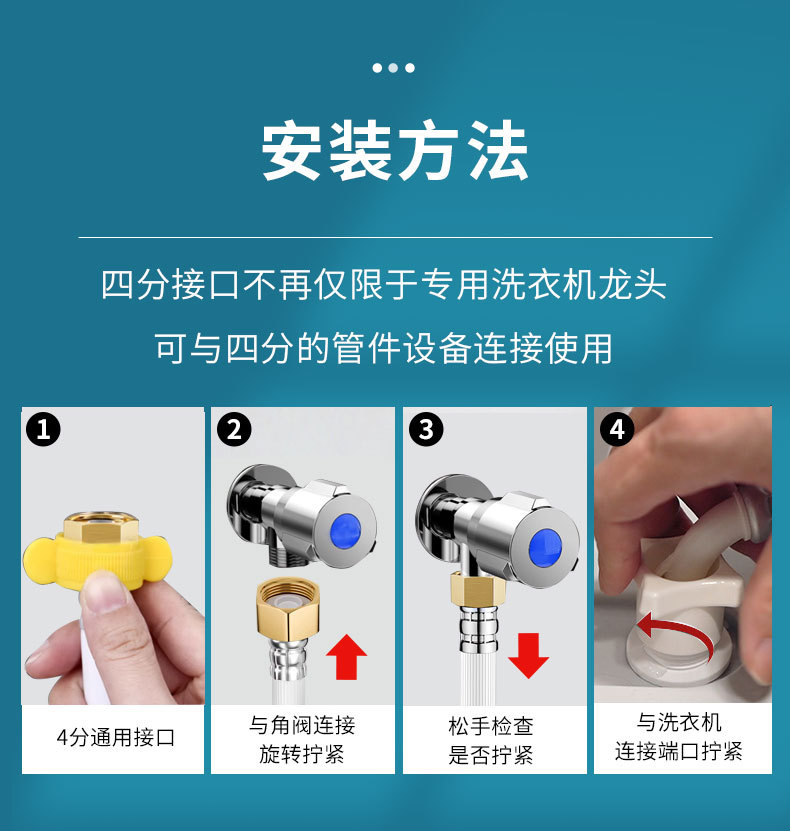 安装方法

四分接口不再仅限于专用洗衣机龙头

可与四分的管件设备连接使用

1

4分通用接口

2

与角阀连接
旋转拧紧

3

松手检查
是否拧紧

4

与洗衣机
连接端口拧紧