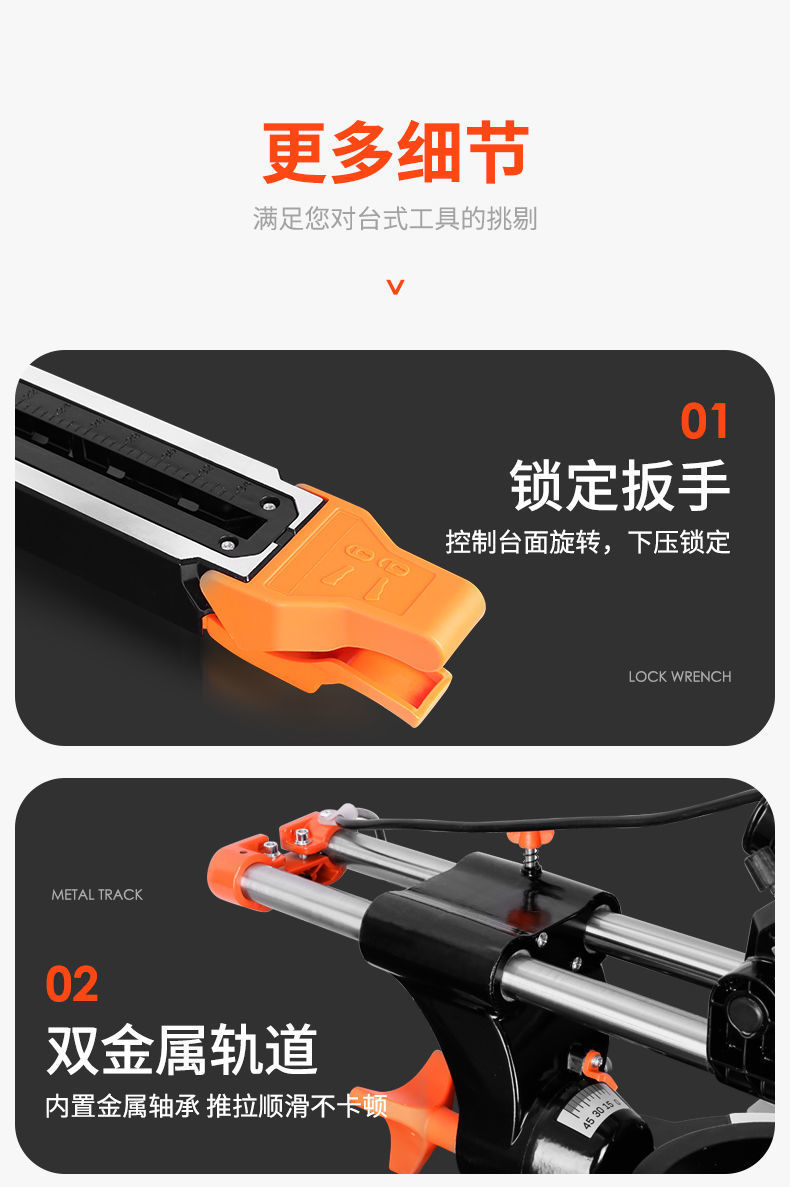 更多细节
满足您对台式工具的挑剔

01
锁定扳手
控制台面旋转，下压锁定
LOCK WRENCH

METAL TRACK
02
双金属轨道
内置金属轴承 推拉顺滑不卡顿

45 30 15