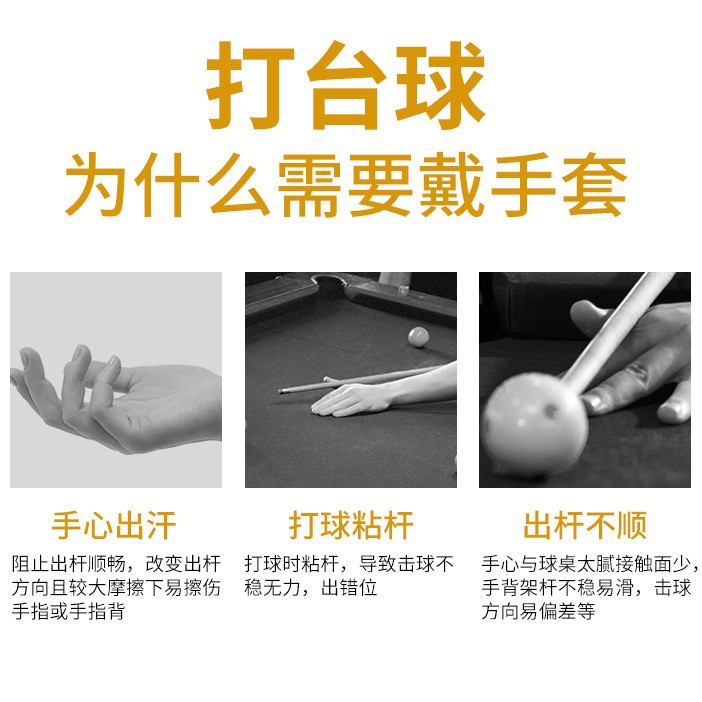 打台球
为什么需要戴手套

手心出汗
阻止出杆顺畅，改变出杆方向且较大摩擦下易擦伤手指或手指背

打球粘杆
打球时粘杆，导致击球不稳无力，出错位

出杆不顺
手心与球桌太腻接触面少，手背架杆不稳易滑，击球方向易偏差等