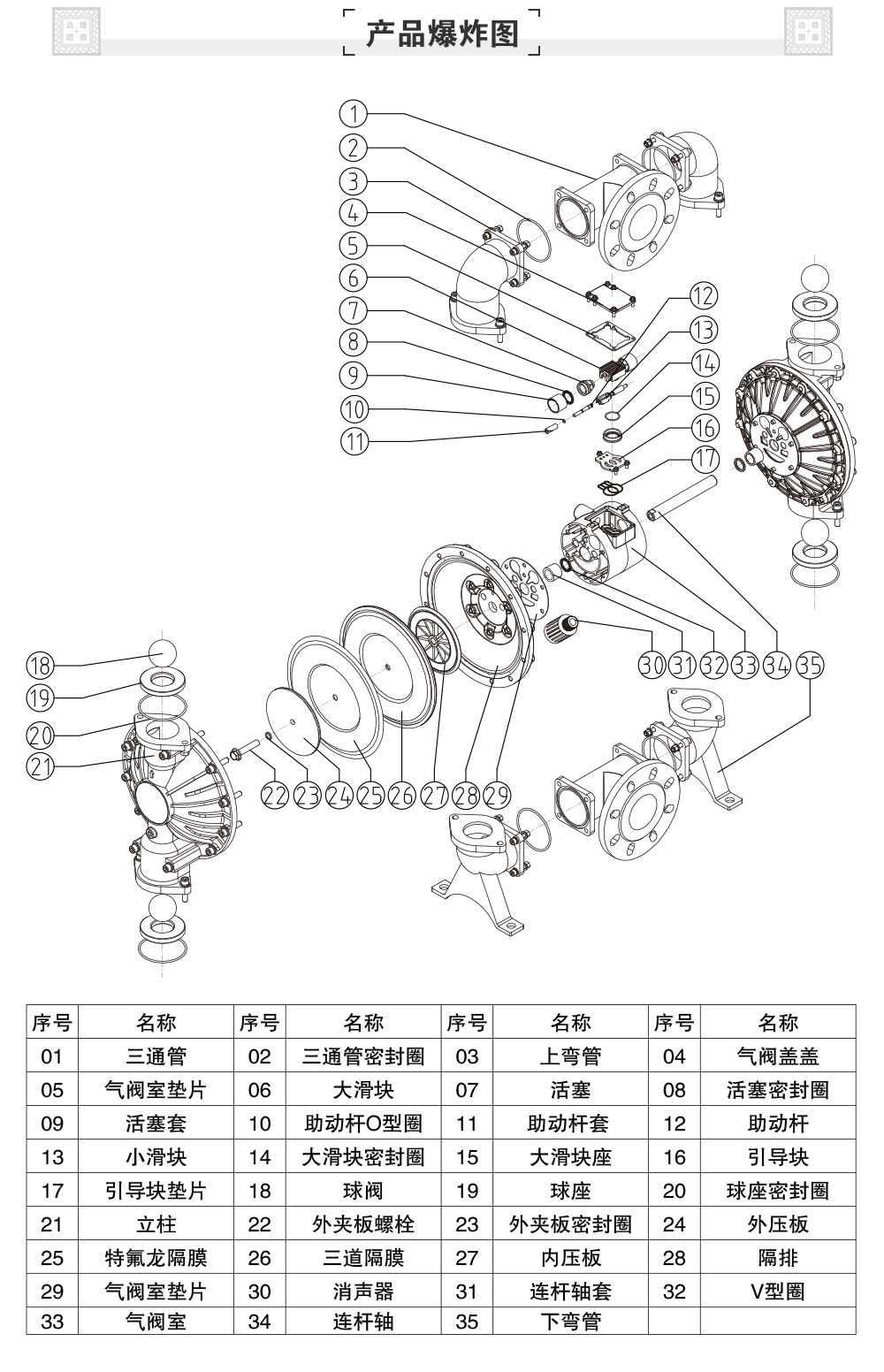 产品爆炸图

1
2
3
4
5
6
7
8
9
10
11
12
13
14
15
16
17
18
19
20
21
22
23
24
25
26
27
28
29
30
31
32
33
34
35

| 序号 | 名称 | 序号 | 名称 | 序号 | 名称 | 序号 | 名称 |
|---|---|---|---|---|---|---|---|
| 01 | 三通管 | 02 | 三通管密封圈 | 03 | 上弯管 | 04 | 气阀盖盖 |
| 05 | 气阀室垫片 | 06 | 大滑块 | 07 | 活塞 | 08 | 活塞密封圈 |
| 09 | 活塞套 | 10 | 助动杆O型圈 | 11 | 助动杆套 | 12 | 助动杆 |
| 13 | 小滑块 | 14 | 大滑块密封圈 | 15 | 大滑块座 | 16 | 引导块 |
| 17 | 引导块垫片 | 18 | 球阀 | 19 | 球座 | 20 | 球座密封圈 |
| 21 | 立柱 | 22 | 外夹板螺栓 | 23 | 外夹板密封圈 | 24 | 外压板 |
| 25 | 特氟龙隔膜 | 26 | 三道隔膜 | 27 | 内压板 | 28 | 隔排 |
| 29 | 气阀室垫片 | 30 | 消声器 | 31 | 连杆轴套 | 32 | V型圈 |
| 33 | 气阀室 | 34 | 连杆轴 | 35 | 下弯管 | | |