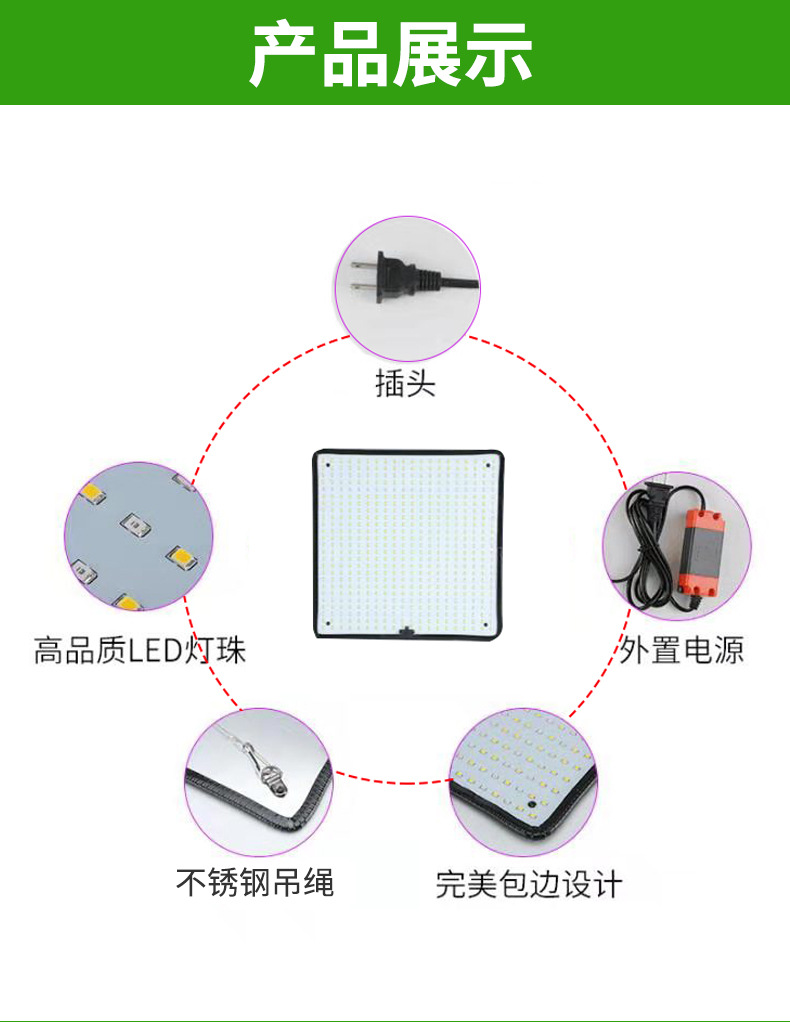 产品展示

插头

高品质LED灯珠

外置电源

不锈钢吊绳

完美包边设计