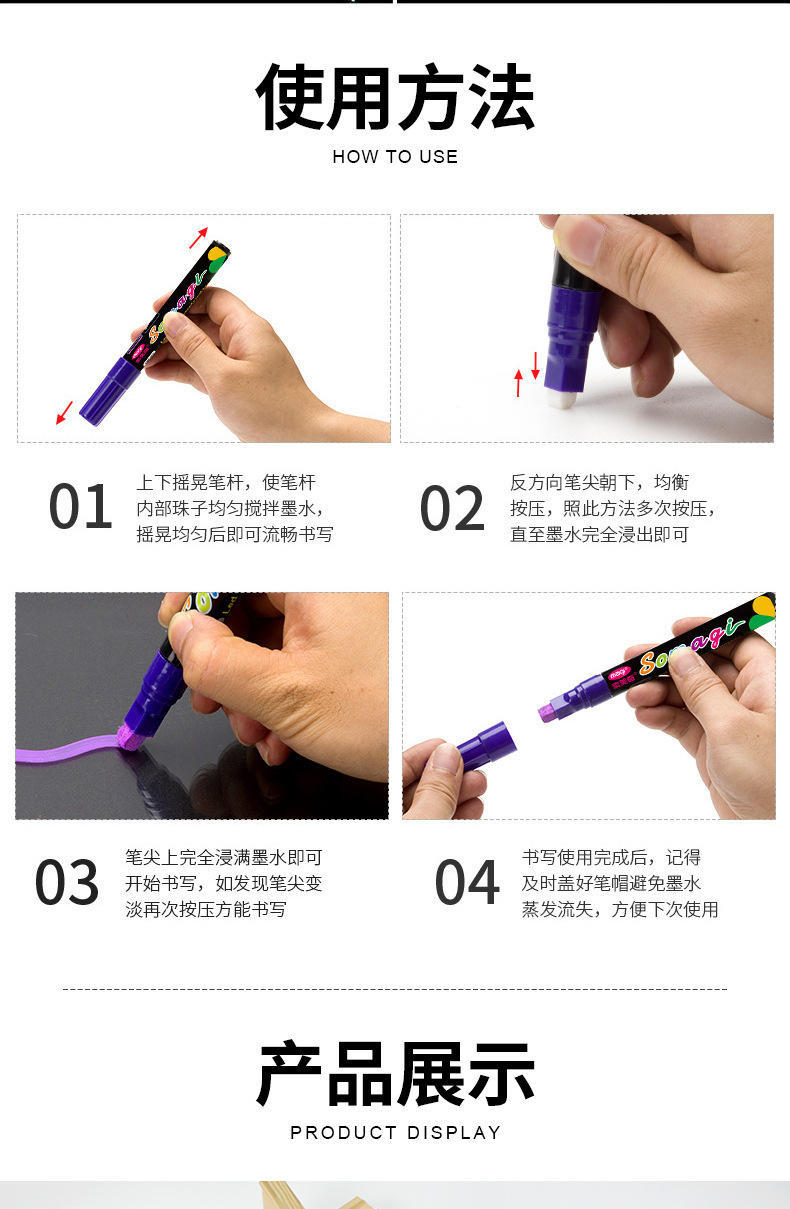 使用方法
HOW TO USE

Somagi

01 上下摇晃笔杆，使笔杆内部珠子均匀搅拌墨水，摇晃均匀后即可流畅书写

02 反方向笔尖朝下，均衡按压，照此方法多次按压，直至墨水完全浸出即可

Somagi

03 笔尖上完全浸满墨水即可开始书写，如发现笔尖变淡再次按压方能书写

04 书写使用完成后，记得及时盖好笔帽避免墨水蒸发流失，方便下次使用

产品展示
PRODUCT DISPLAY