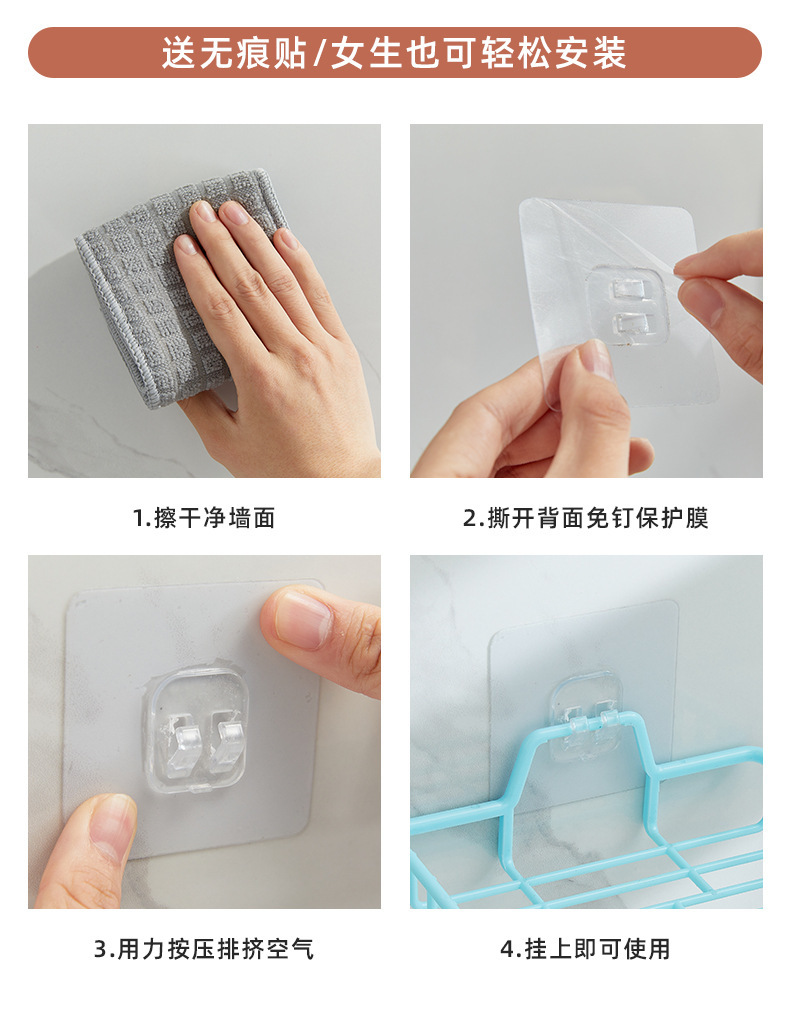 送无痕贴/女生也可轻松安装

1.擦干净墙面

2.撕开背面免钉保护膜

3.用力按压排挤空气

4.挂上即可使用