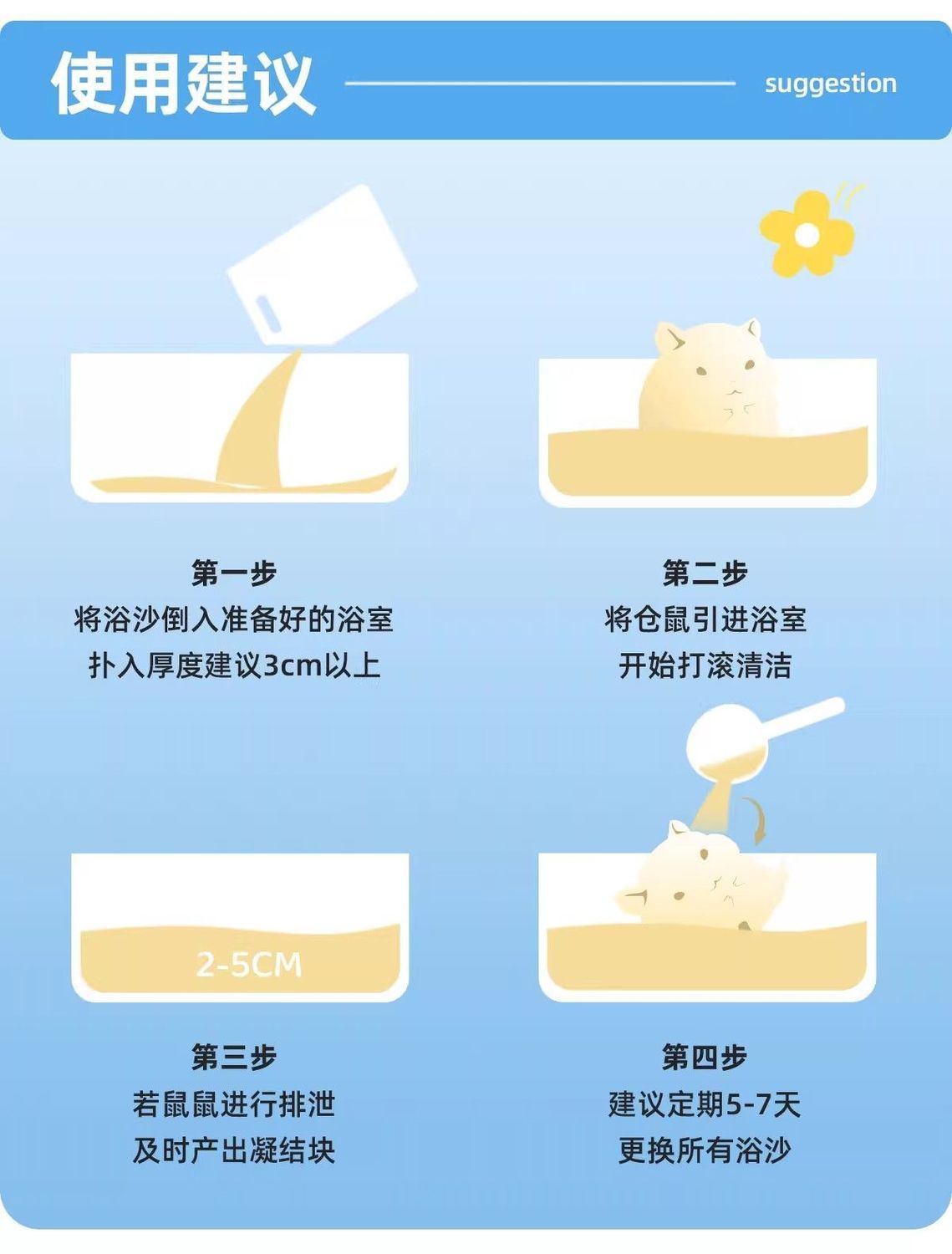 使用建议

suggestion

第一步
将浴沙倒入准备好的浴室
扑入厚度建议3cm以上

第二步
将仓鼠引进浴室
开始打滚清洁

2-5CM

第三步
若鼠鼠进行排泄
及时产出凝结块

第四步
建议定期5-7天
更换所有浴沙