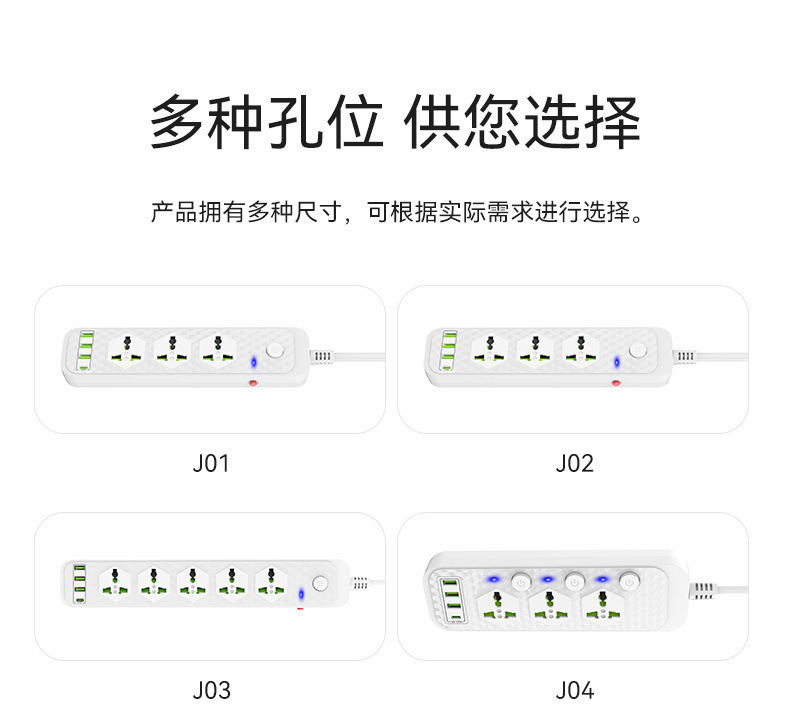 多种孔位 供您选择

产品拥有多种尺寸，可根据实际需求进行选择。

J01

J02

J03

J04