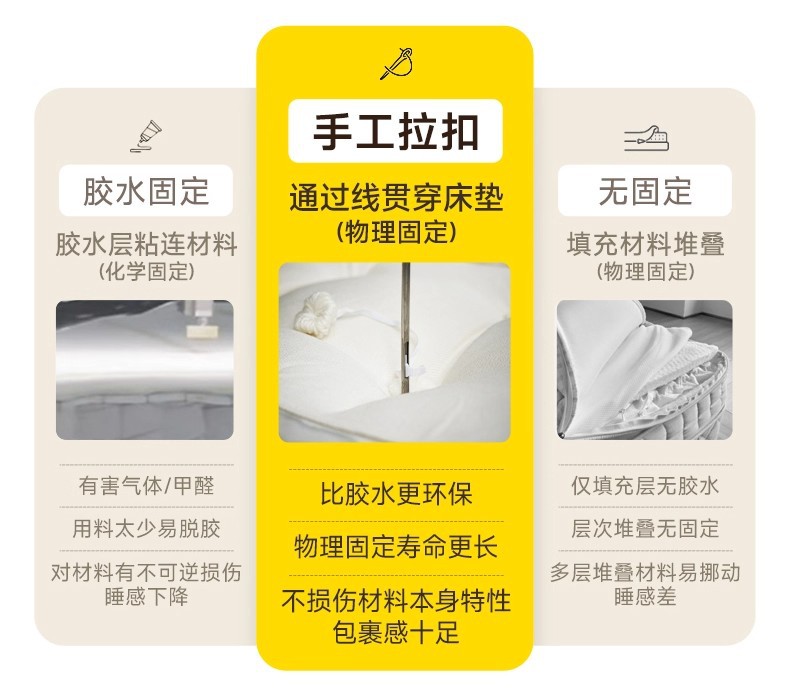 胶水固定

胶水层粘连材料
(化学固定)

有害气体/甲醛

用料太少易脱胶

对材料有不可逆损伤
睡感下降

手工拉扣

通过线贯穿床垫
(物理固定)

比胶水更环保

物理固定寿命更长

不损伤材料本身特性
包裹感十足

无固定

填充材料堆叠
(物理固定)

仅填充层无胶水

层次堆叠无固定

多层堆叠材料易挪动
睡感差