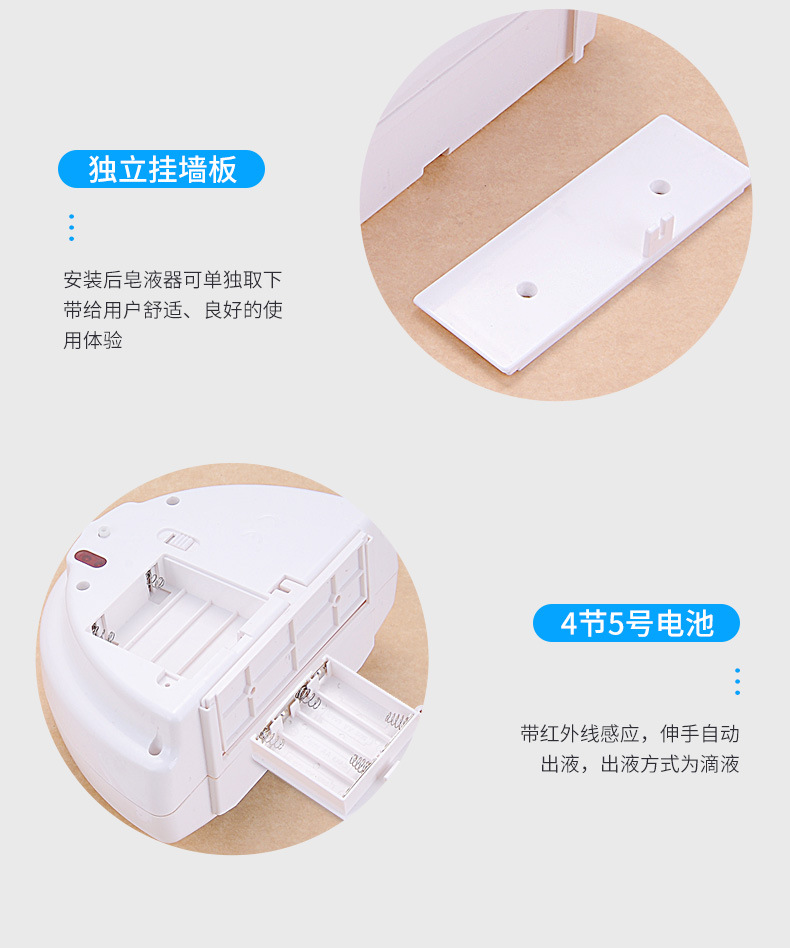 独立挂墙板

安装后皂液器可单独取下带给用户舒适、良好的使用体验

4节5号电池

带红外线感应，伸手自动出液，出液方式为滴液