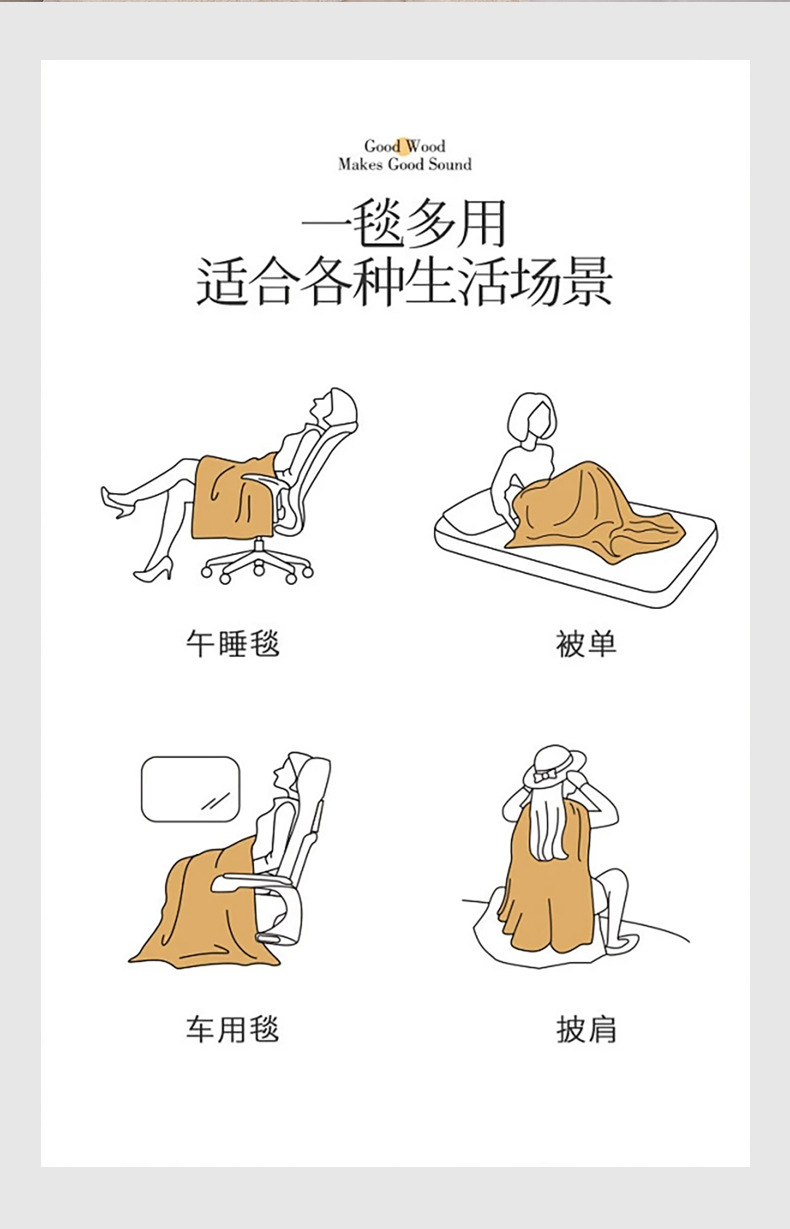 Good Wood
Makes Good Sound

一毯多用
适合各种生活场景

午睡毯

被单

车用毯

披肩