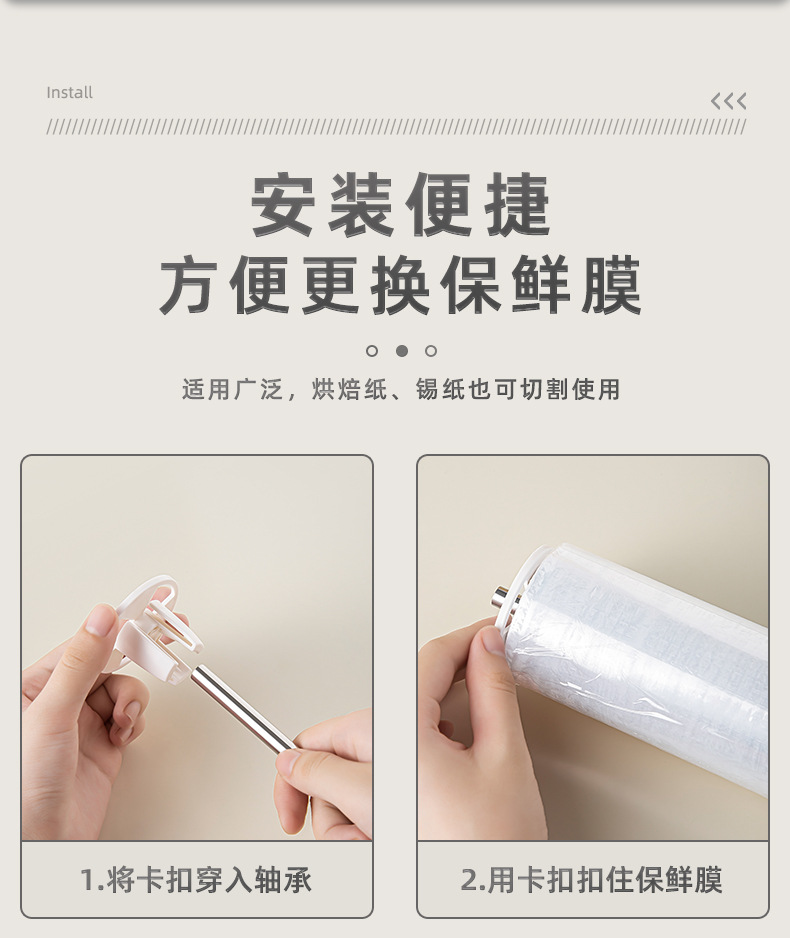 Install

<<<

安装便捷
方便更换保鲜膜

适用广泛，烘焙纸、锡纸也可切割使用

1.将卡扣穿入轴承

2.用卡扣扣住保鲜膜