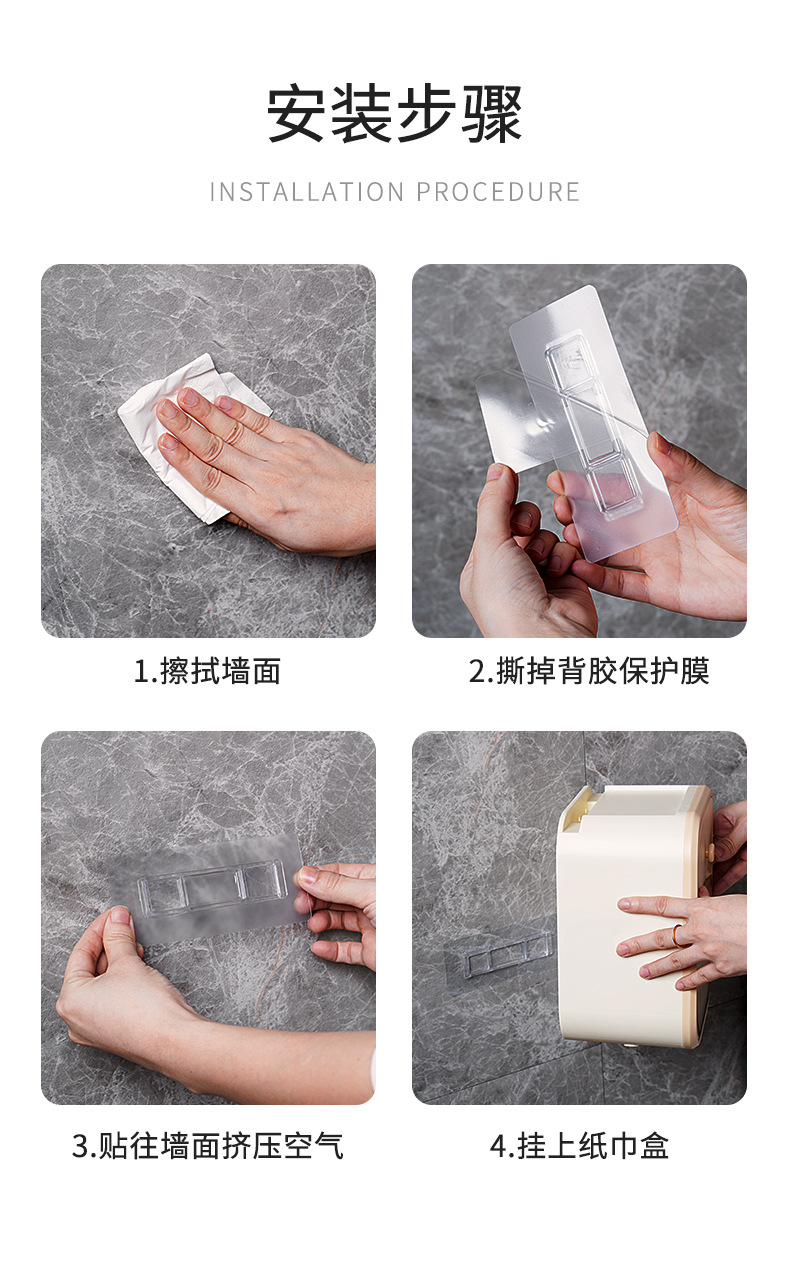 安装步骤

INSTALLATION PROCEDURE

1.擦拭墙面

2.撕掉背胶保护膜

3.贴往墙面挤压空气

4.挂上纸巾盒