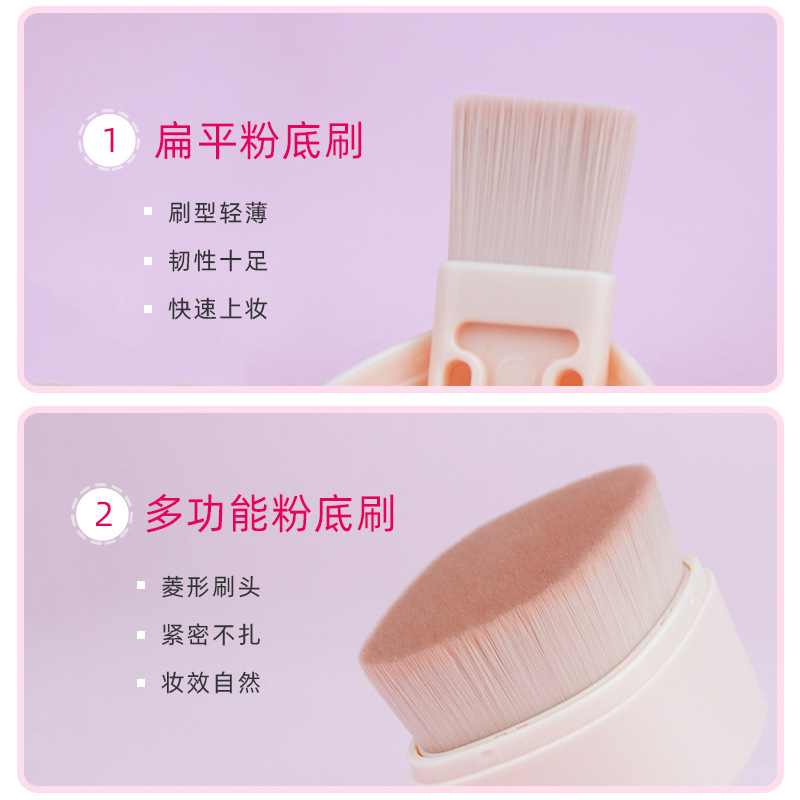 1 扁平粉底刷

▪ 刷型轻薄
▪ 韧性十足
▪ 快速上妆

2 多功能粉底刷

▪ 菱形刷头
▪ 紧密不扎
▪ 妆效自然