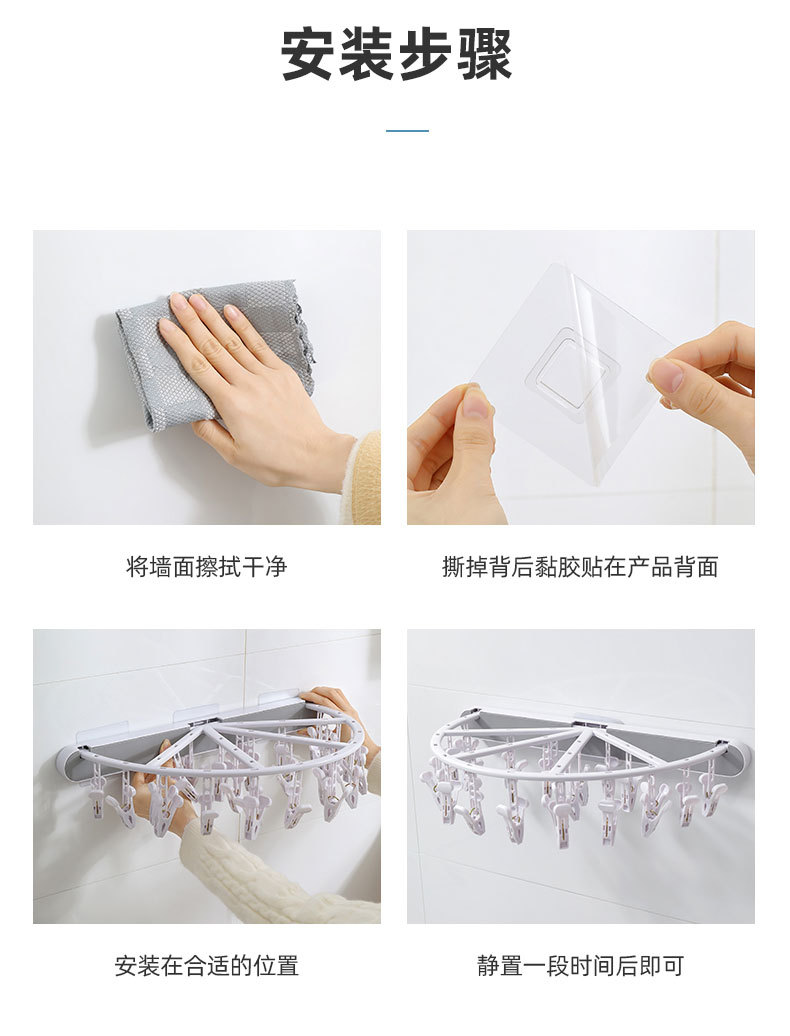 安装步骤

将墙面擦拭干净

撕掉背后黏胶贴在产品背面

安装在合适的位置

静置一段时间后即可