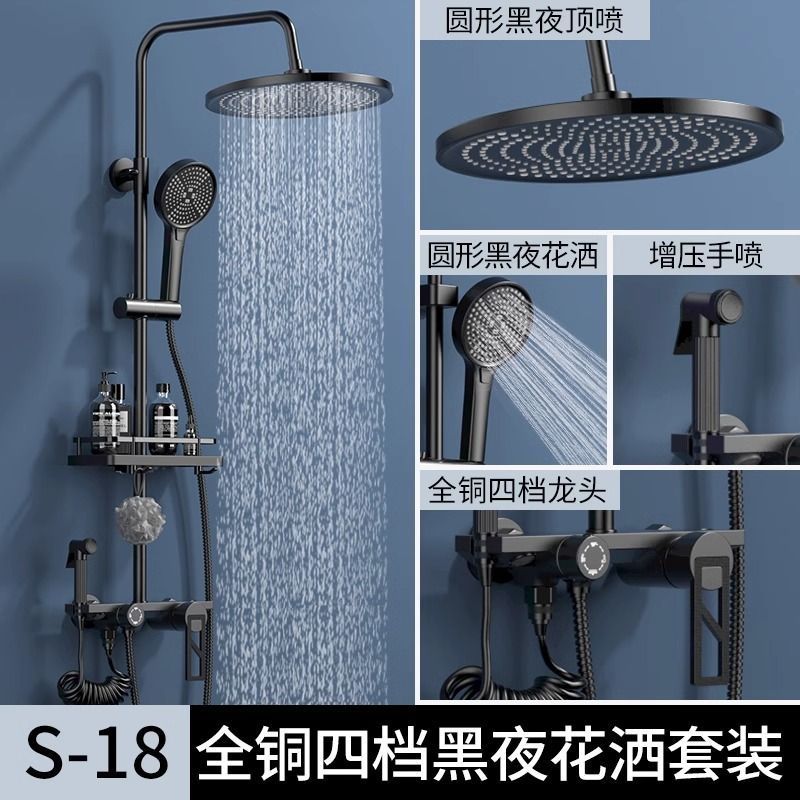 圆形黑夜顶喷

圆形黑夜花洒

增压手喷

全铜四档龙头

S-18 全铜四档黑夜花洒套装