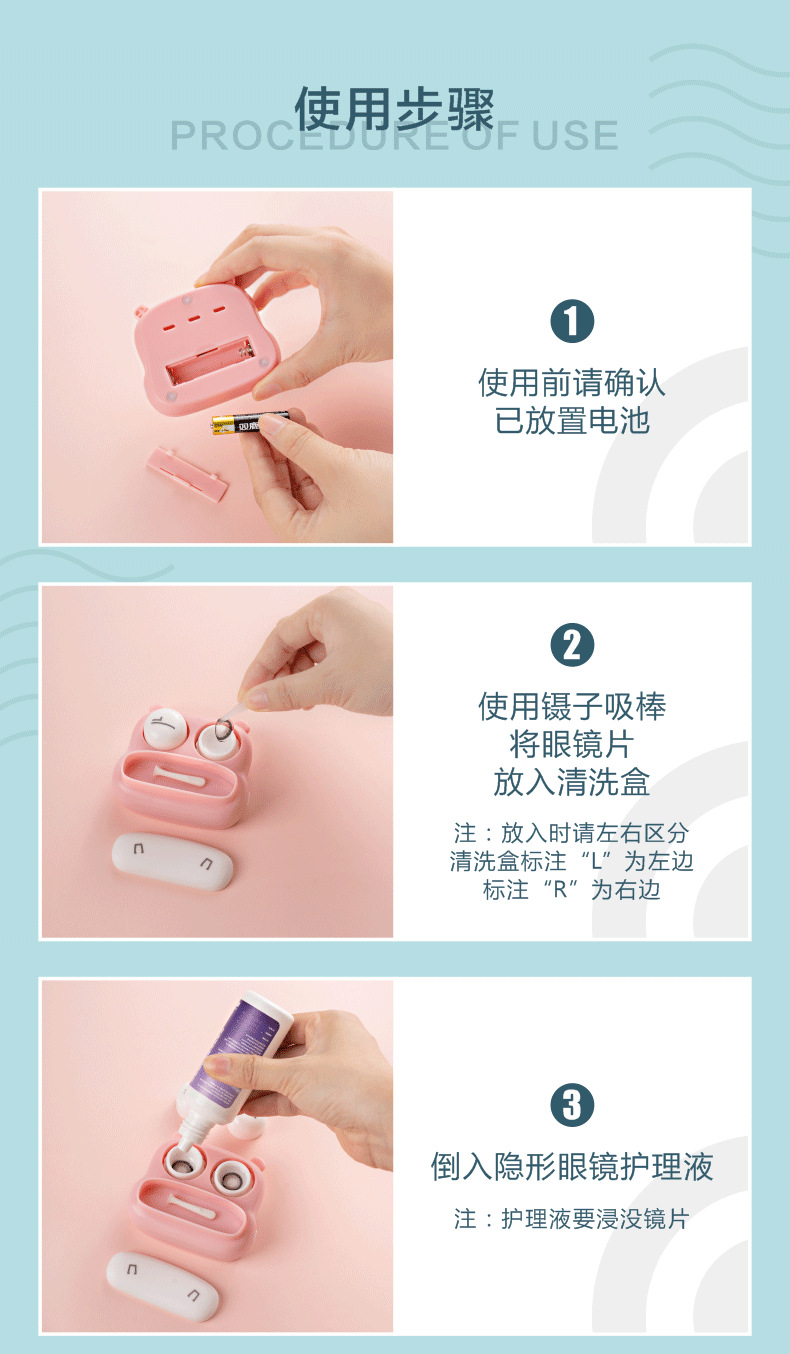 使用步骤
PROCEDURE OF USE

1
使用前请确认
已放置电池

2
使用镊子吸棒
将眼镜片
放入清洗盒

注：放入时请左右区分
清洗盒标注“L”为左边
标注“R”为右边

3
倒入隐形眼镜护理液

注：护理液要浸没镜片