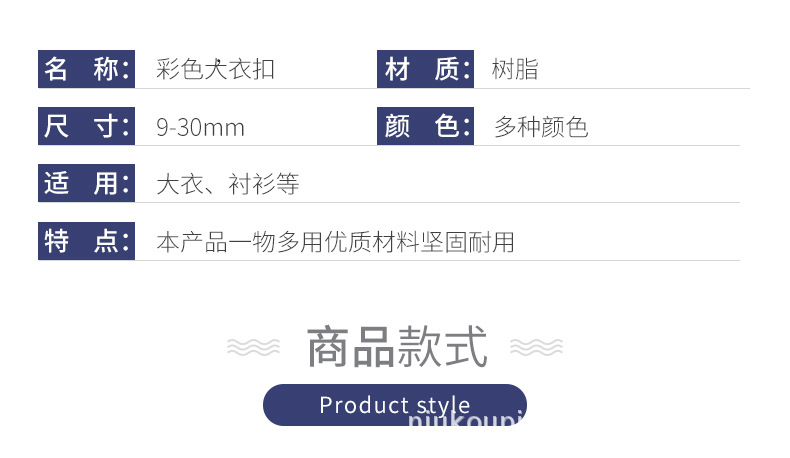 名 称: 彩色大衣扣
材 质: 树脂
尺 寸: 9-30mm
颜 色: 多种颜色
适 用: 大衣、衬衫等
特 点: 本产品一物多用优质材料坚固耐用

商品款式

Product style

niukoupi