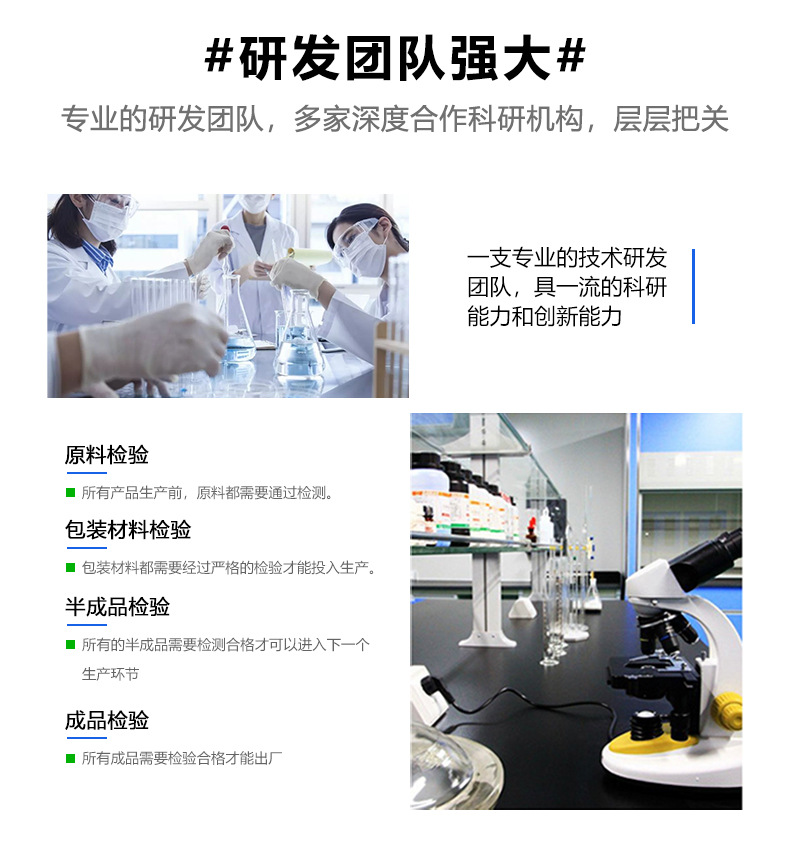 #研发团队强大#

专业的研发团队，多家深度合作科研机构，层层把关

一支专业的技术研发团队，具一流的科研能力和创新能力

原料检验

所有产品生产前，原料都需要通过检测。

包装材料检验

包装材料都需要经过严格的检验才能投入生产。

半成品检验

所有的半成品需要检测合格才可以进入下一个生产环节

成品检验

所有成品需要检验合格才能出厂