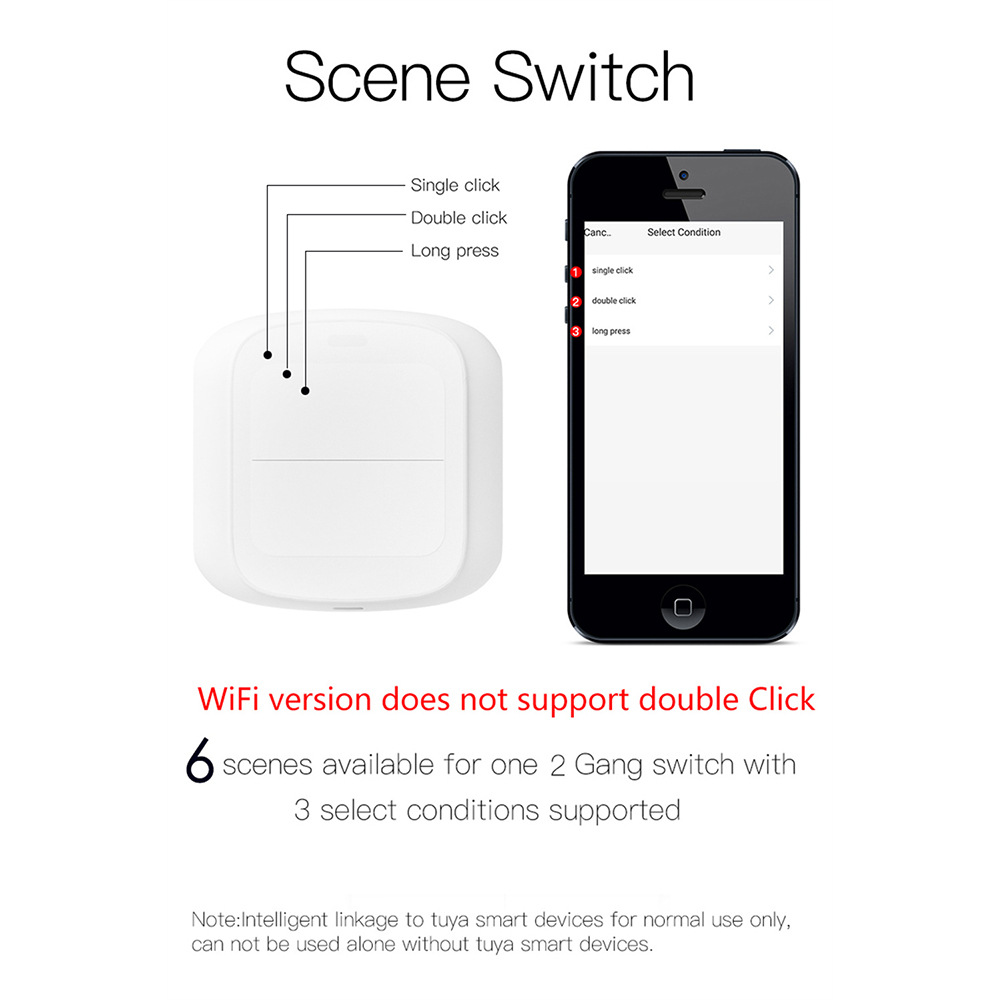 Scene Switch

Single click
Double click
Long press

Canc.. Select Condition
1 single click
2 double click
3 long press

WiFi version does not support double Click

6 scenes available for one 2 Gang switch with 3 select conditions supported

Note:Intelligent linkage to tuya smart devices for normal use only, can not be used alone without tuya smart devices.