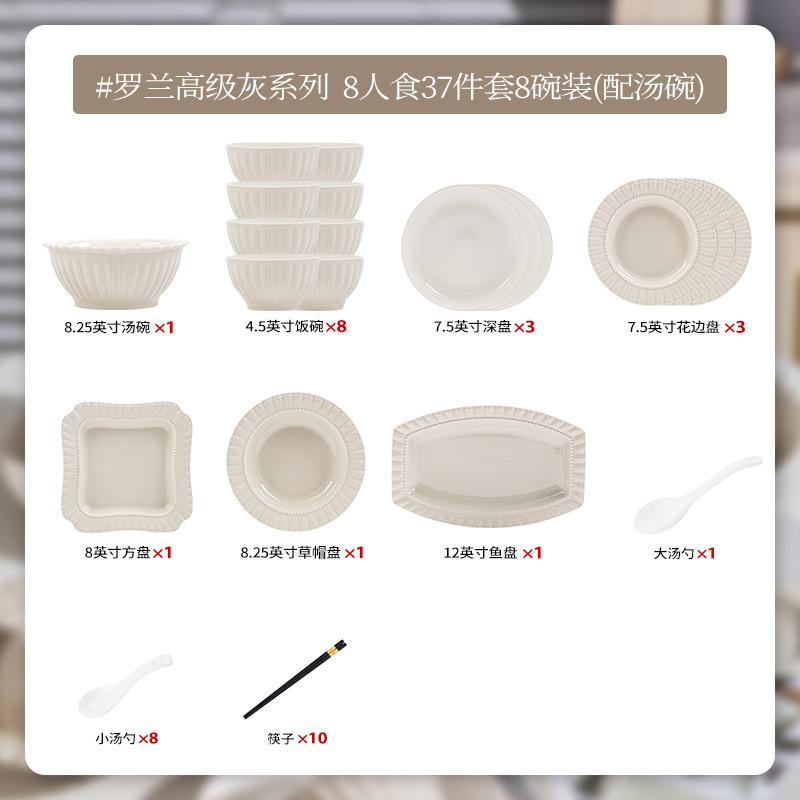 #罗兰高级灰系列 8人食37件套8碗装(配汤碗)

8.25英寸汤碗 ×1

4.5英寸饭碗×8

7.5英寸深盘 ×3

7.5英寸花边盘 ×3

8英寸方盘×1

8.25英寸草帽盘 ×1

12英寸鱼盘 ×1

大汤勺×1

小汤勺×8

筷子 ×10