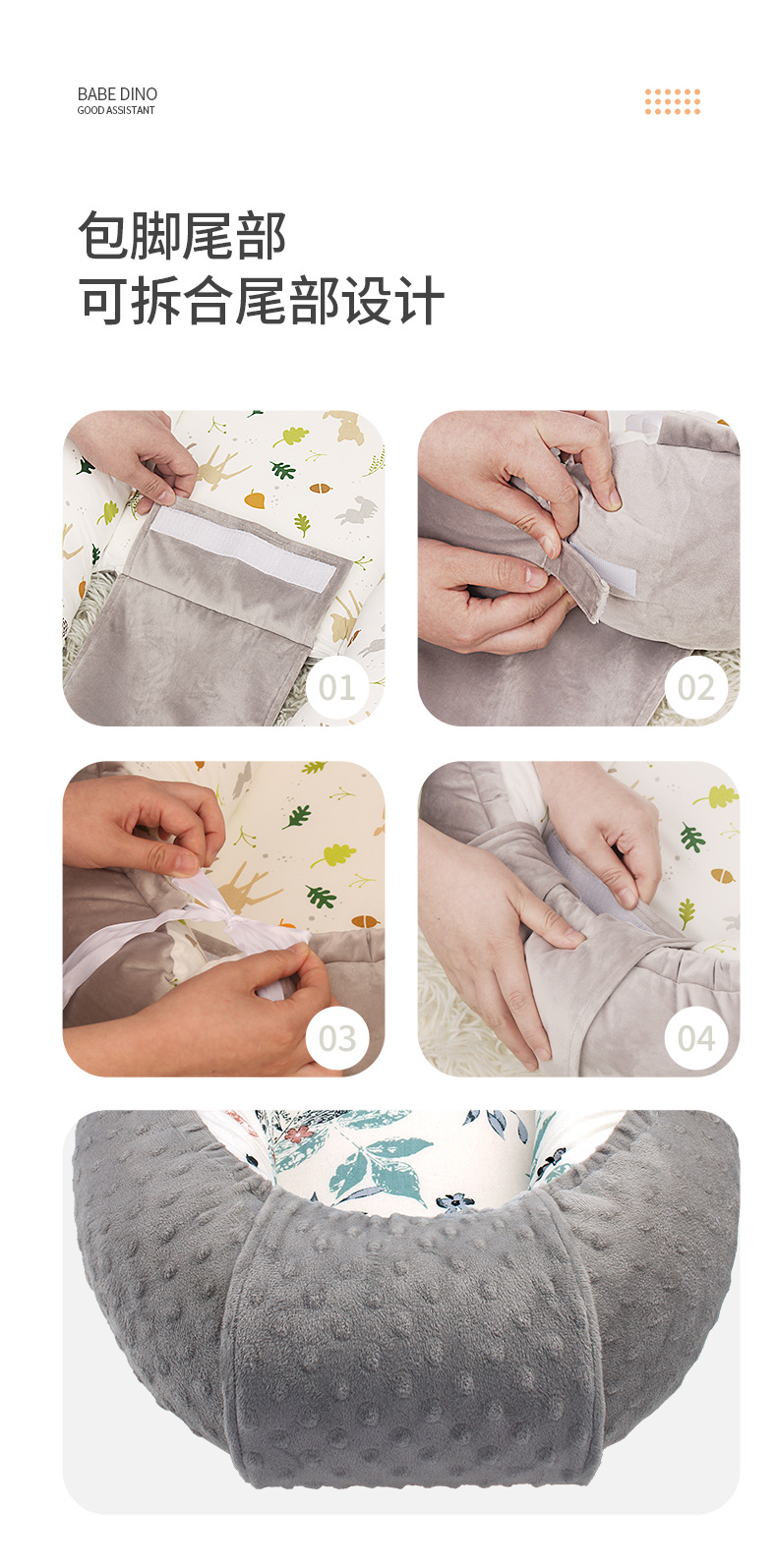 BABE DINO
GOOD ASSISTANT

包脚尾部
可拆合尾部设计

01

02

03

04