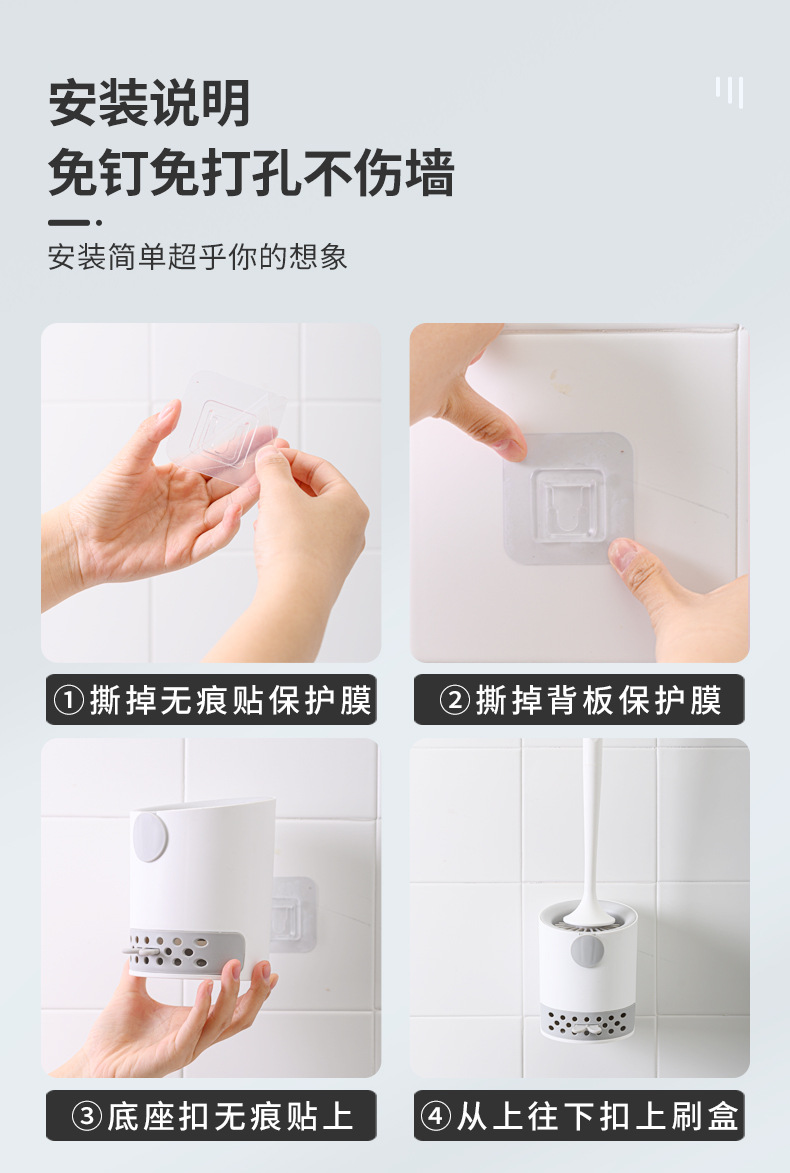 安装说明
免钉免打孔不伤墙

安装简单超乎你的想象

①撕掉无痕贴保护膜

②撕掉背板保护膜

③底座扣无痕贴上

④从上往下扣上刷盒