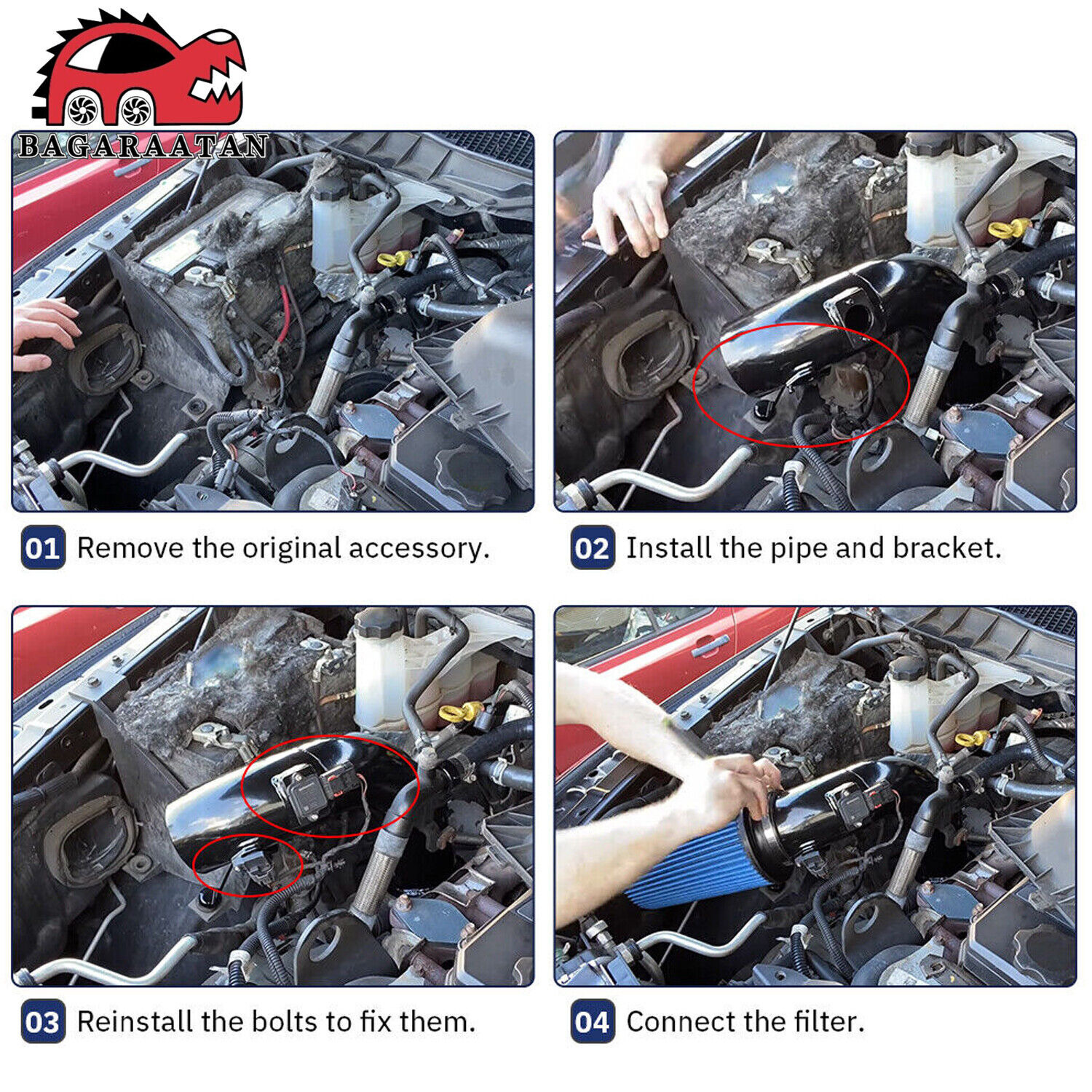 BAGARAATAN

01 Remove the original accessory.

02 Install the pipe and bracket.

03 Reinstall the bolts to fix them.

04 Connect the filter.