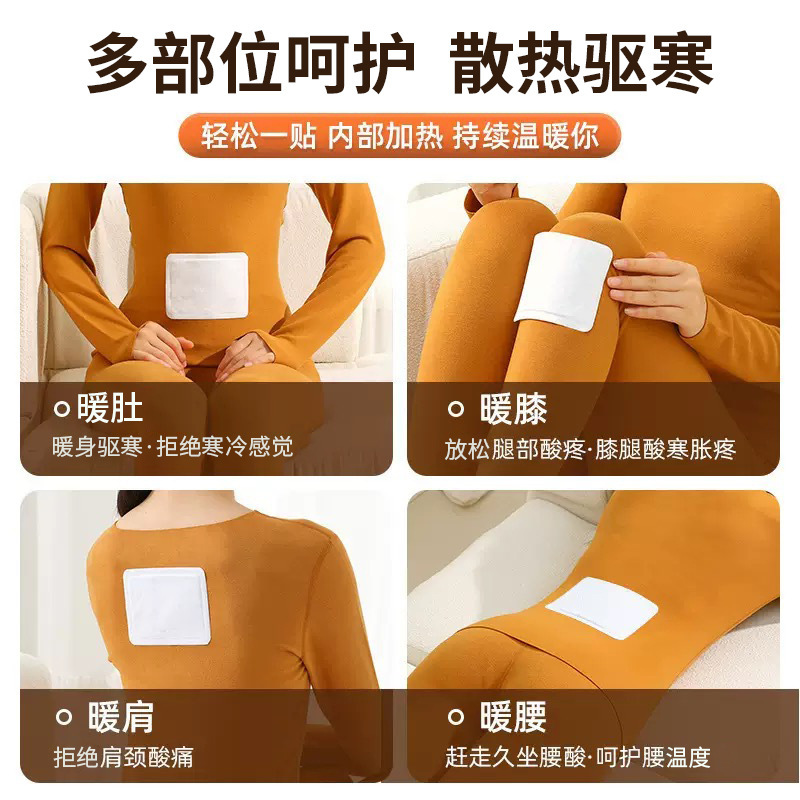 多部位呵护 散热驱寒

轻松一贴 内部加热 持续温暖你

暖肚
暖身驱寒·拒绝寒冷感觉

暖膝
放松腿部酸疼·膝腿酸寒胀疼

暖肩
拒绝肩颈酸痛

暖腰
赶走久坐腰酸·呵护腰温度