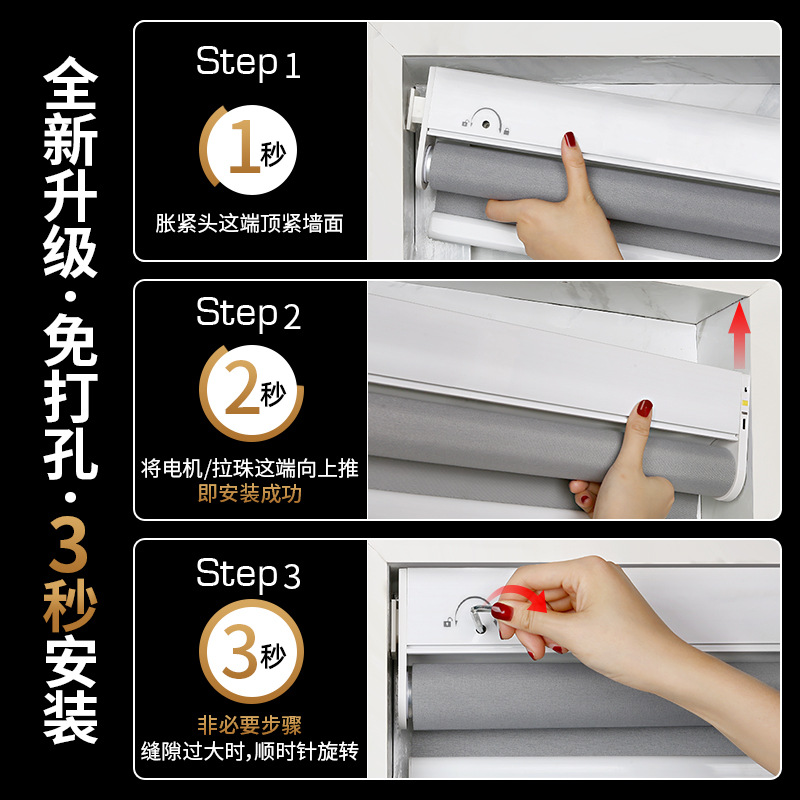 全新升级·免打孔·3秒安装

Step 1
1秒
胀紧头这端顶紧墙面

Step 2
2秒
将电机/拉珠这端向上推
即安装成功

Step 3
3秒
非必要步骤
缝隙过大时,顺时针旋转