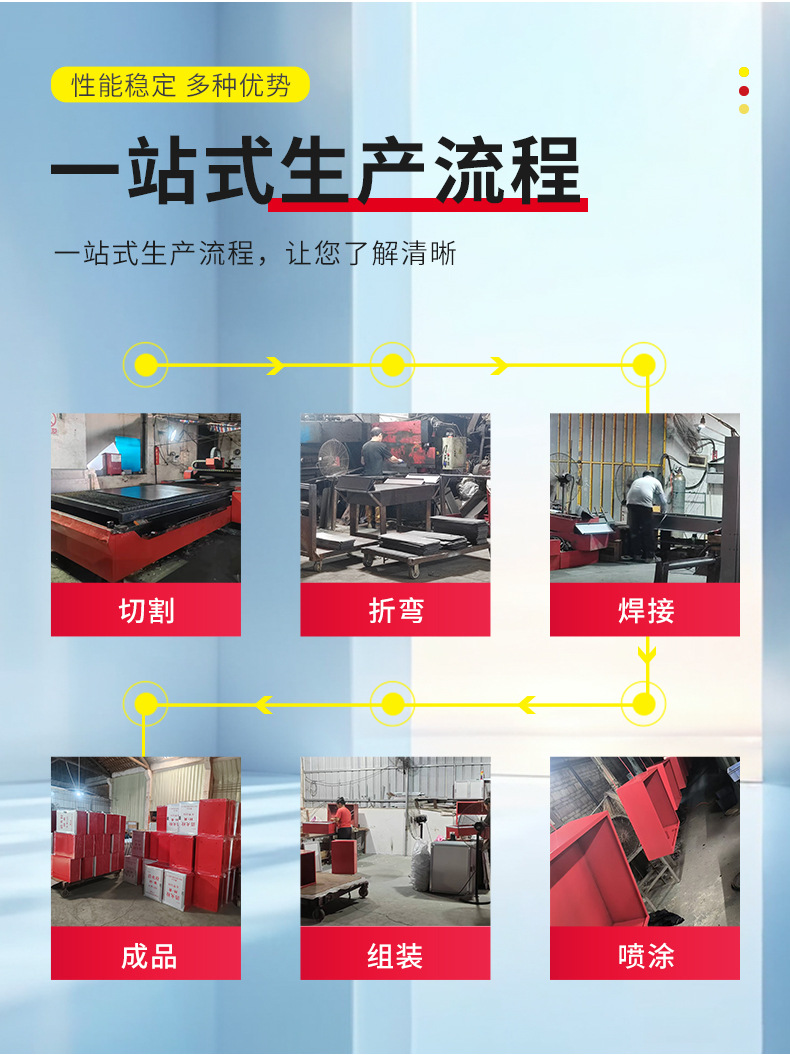 性能稳定 多种优势

一站式生产流程

一站式生产流程，让您了解清晰

切割

折弯

焊接

成品

组装

喷涂