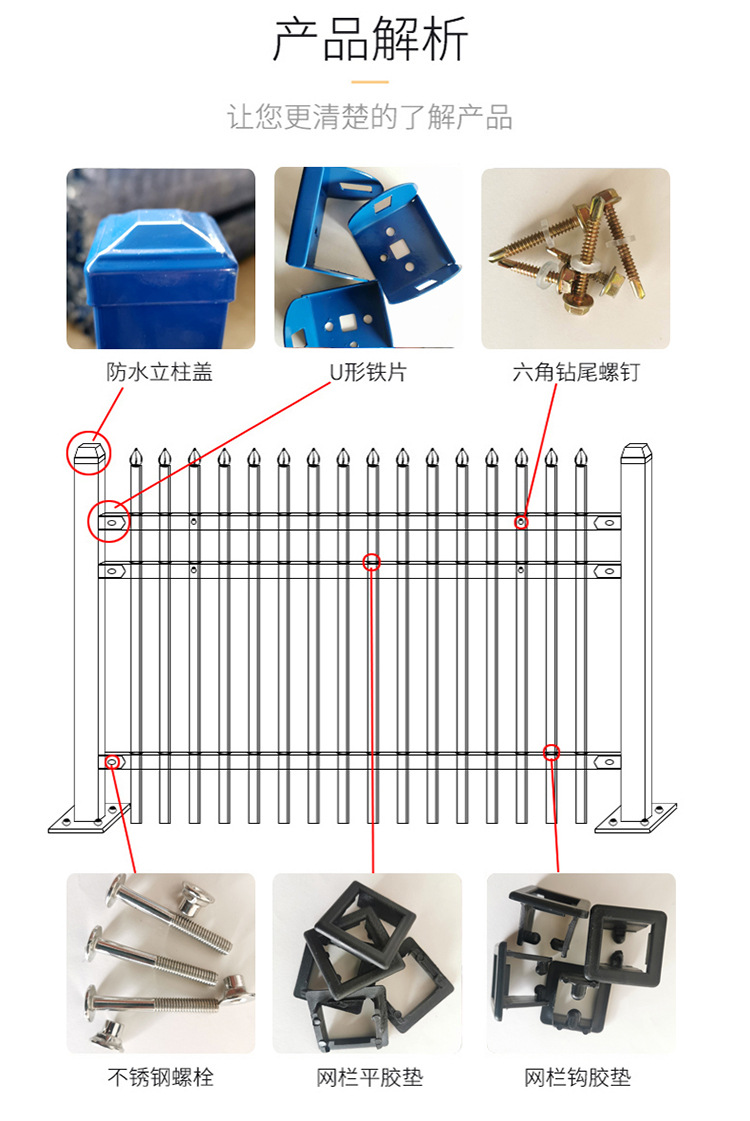 产品解析

让您更清楚的了解产品

防水立柱盖

U形铁片

六角钻尾螺钉

不锈钢螺栓

网栏平胶垫

网栏钩胶垫