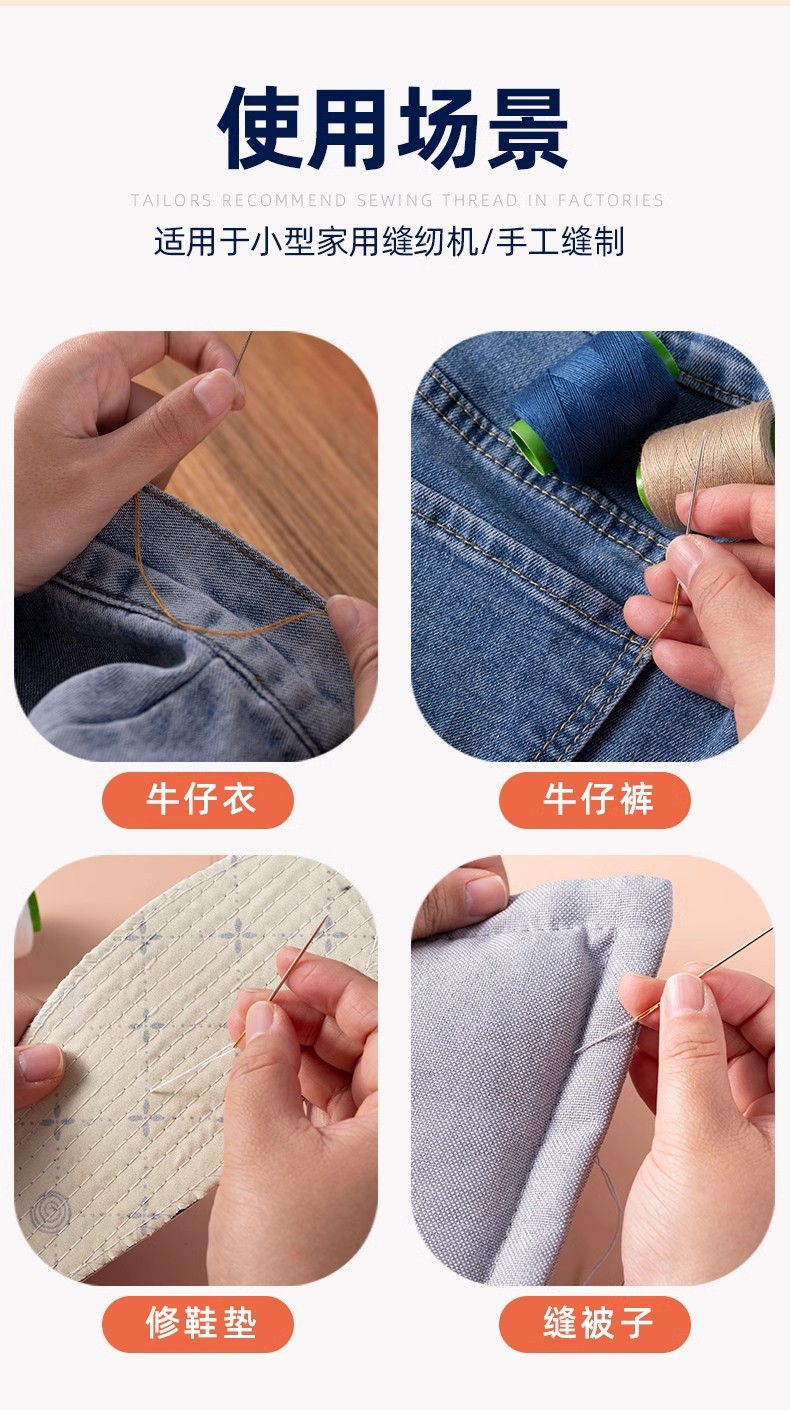 使用场景

TAILORS RECOMMEND SEWING THREAD IN FACTORIES

适用于小型家用缝纫机/手工缝制

牛仔衣

牛仔裤

修鞋垫

缝被子