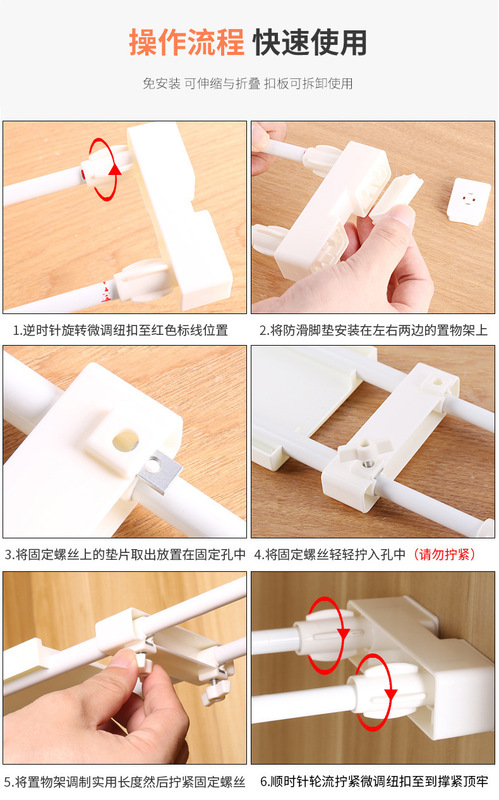 操作流程 快速使用

免安装 可伸缩与折叠 扣板可拆卸使用

1.逆时针旋转微调纽扣至红色标线位置

2.将防滑脚垫安装在左右两边的置物架上

3.将固定螺丝上的垫片取出放置在固定孔中

4.将固定螺丝轻轻拧入孔中（请勿拧紧）

5.将置物架调制实用长度然后拧紧固定螺丝

6.顺时针轮流拧紧微调纽扣至到撑紧顶牢