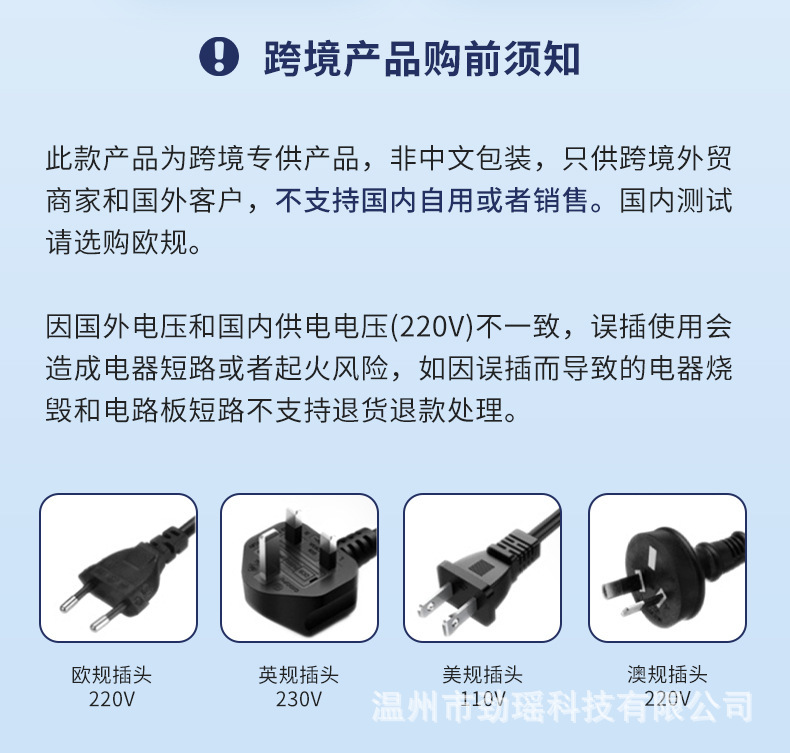 跨境产品购前须知

此款产品为跨境专供产品，非中文包装，只供跨境外贸商家和国外客户，不支持国内自用或者销售。国内测试请选购欧规。

因国外电压和国内供电电压(220V)不一致，误插使用会造成电器短路或者起火风险，如因误插而导致的电器烧毁和电路板短路不支持退货退款处理。

欧规插头
220V

英规插头
230V

美规插头
110V

澳规插头
220V

温州市劲瑶科技有限公司