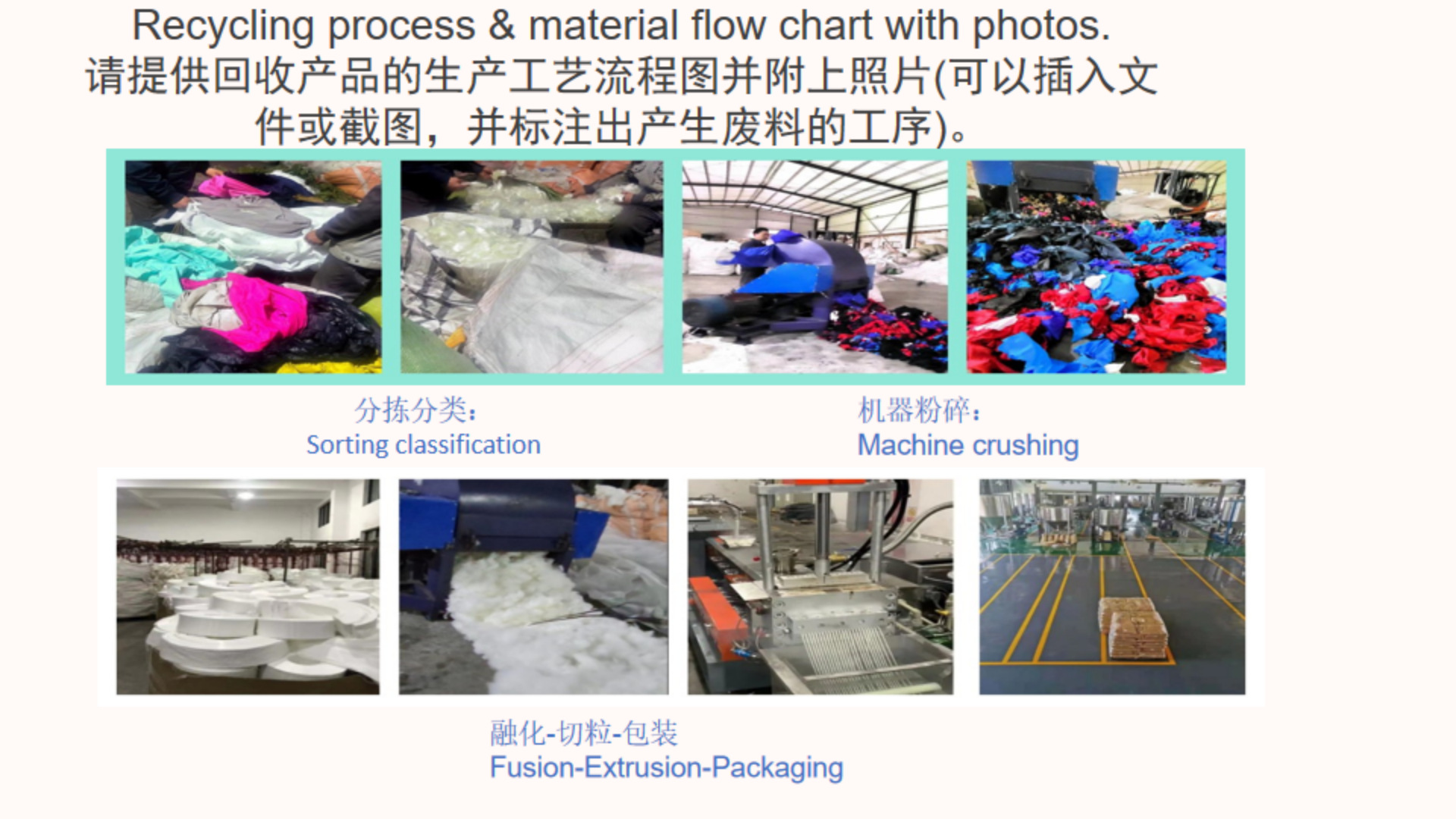 Recycling process & material flow chart with photos.
请提供回收产品的生产工艺流程图并附上照片(可以插入文件或截图，并标注出产生废料的工序)。

分拣分类：
Sorting classification

机器粉碎：
Machine crushing

融化-切粒-包装
Fusion-Extrusion-Packaging