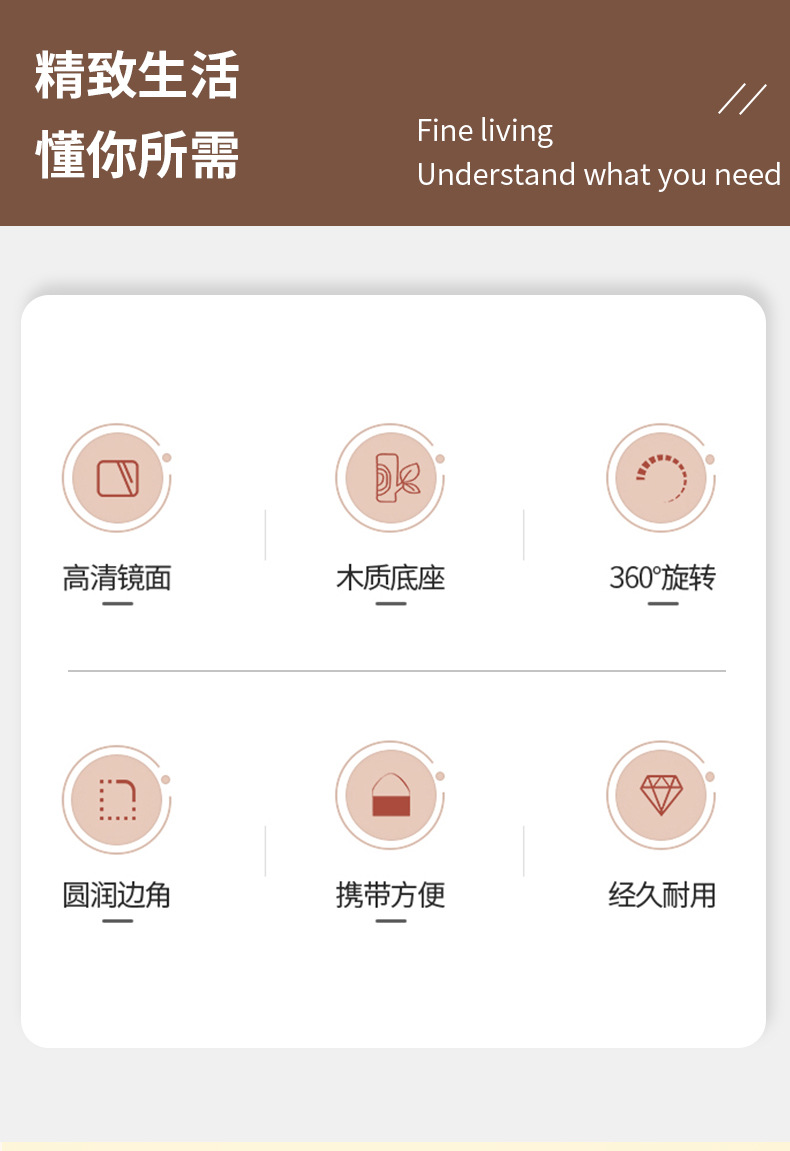 精致生活
懂你所需

Fine living
Understand what you need

高清镜面

木质底座

360°旋转

圆润边角

携带方便

经久耐用