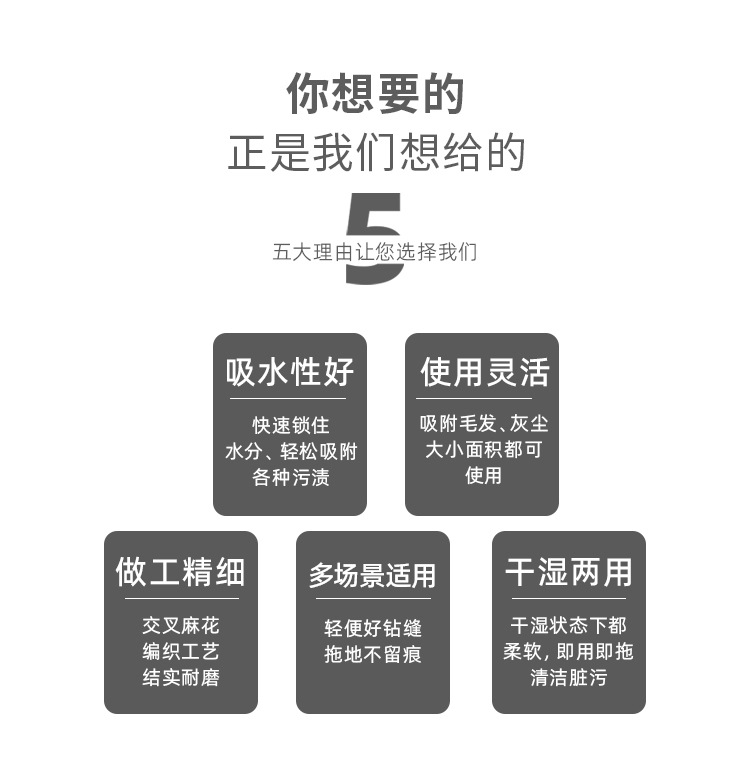 你想要的
正是我们想给的

5
五大理由让您选择我们

吸水性好

快速锁住
水分、轻松吸附
各种污渍

使用灵活

吸附毛发、灰尘
大小面积都可
使用

做工精细

交叉麻花
编织工艺
结实耐磨

多场景适用

轻便好钻缝
拖地不留痕

干湿两用

干湿状态下都
柔软，即用即拖
清洁脏污