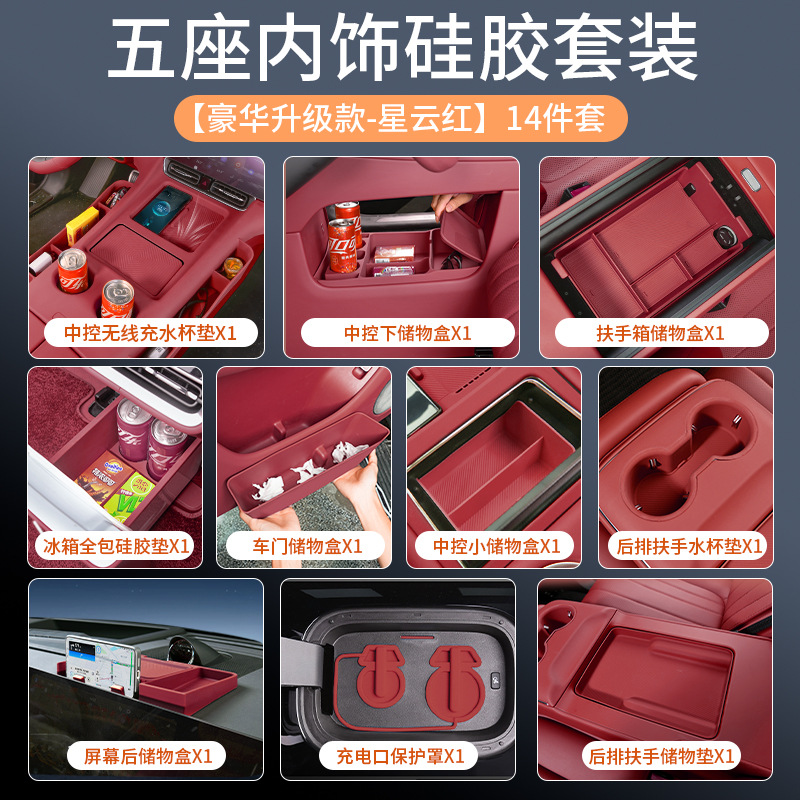 五座内饰硅胶套装

【豪华升级款-星云红】14件套

中控无线充水杯垫X1

中控下储物盒X1

扶手箱储物盒X1

冰箱全包硅胶垫X1

车门储物盒X1

中控小储物盒X1

后排扶手水杯垫X1

屏幕后储物盒X1

充电口保护罩X1

后排扶手储物垫X1