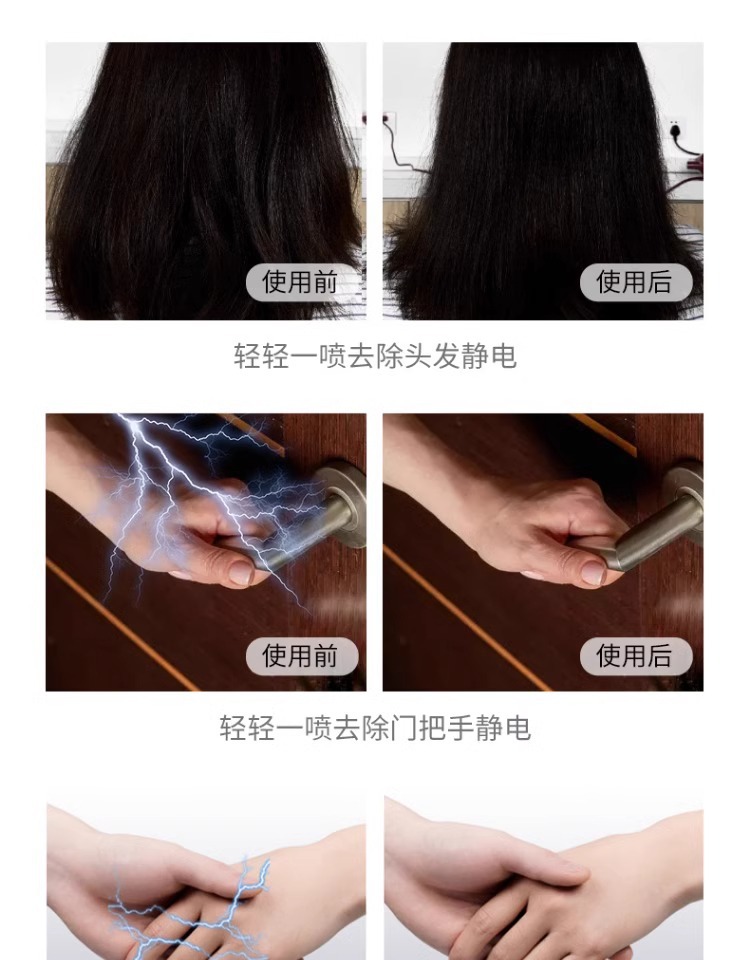 使用前

使用后

轻轻一喷去除头发静电

使用前

使用后

轻轻一喷去除门把手静电