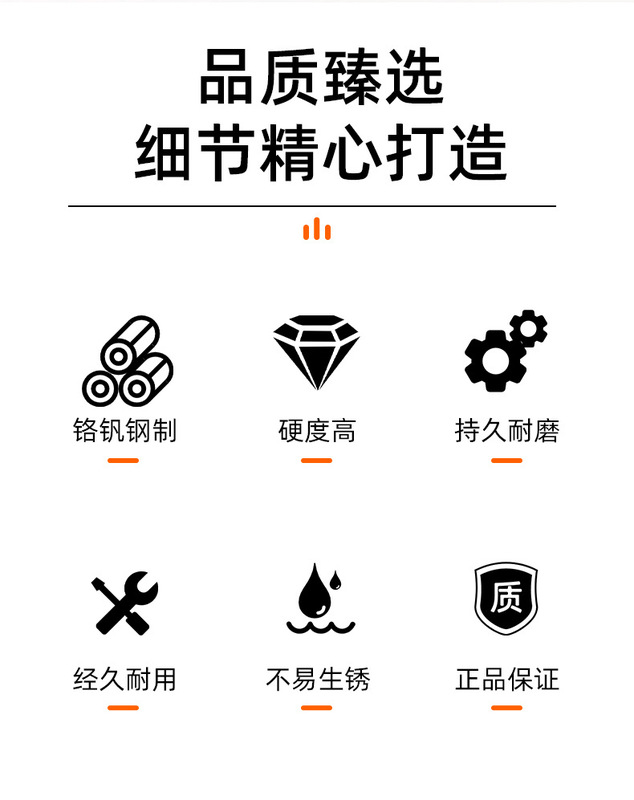 品质臻选
细节精心打造

铬钒钢制

硬度高

持久耐磨

经久耐用

不易生锈

质

正品保证