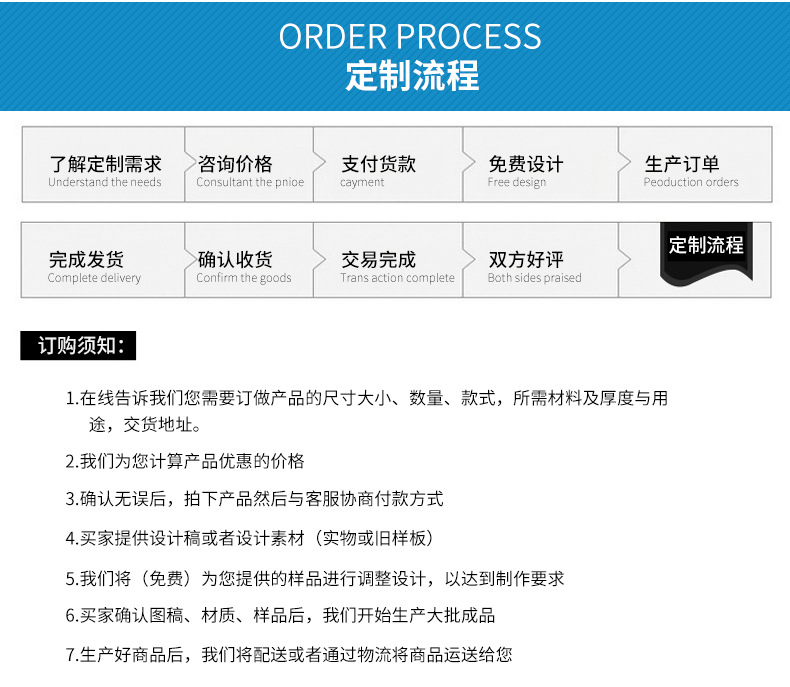 ORDER PROCESS
定制流程

了解定制需求
Understand the needs

咨询价格
Consultant the pnioe

支付货款
cayment

免费设计
Free design

生产订单
Peoduction orders

完成发货
Complete delivery

确认收货
Confirm the goods

交易完成
Trans action complete

双方好评
Both sides praised

定制流程

订购须知：

1.在线告诉我们您需要订做产品的尺寸大小、数量、款式，所需材料及厚度与用途，交货地址。

2.我们为您计算产品优惠的价格

3.确认无误后，拍下产品然后与客服协商付款方式

4.买家提供设计稿或者设计素材（实物或旧样板）

5.我们将（免费）为您提供的样品进行调整设计，以达到制作要求

6.买家确认图稿、材质、样品后，我们开始生产大批成品

7.生产好商品后，我们将配送或者通过物流将商品运送给您