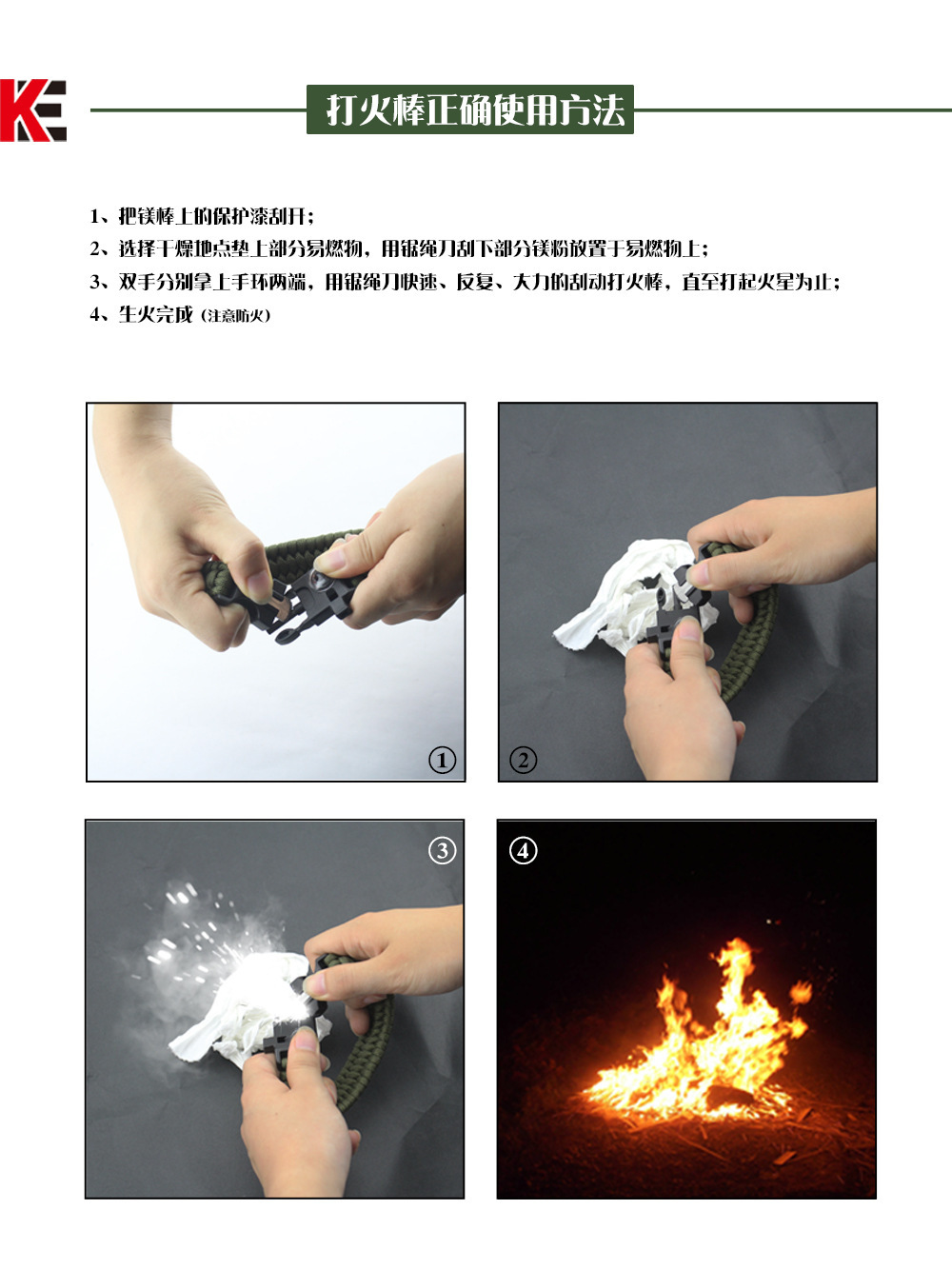 KE

打火棒正确使用方法

1、把镁棒上的保护漆刮开；
2、选择干燥地点垫上部分易燃物，用锯绳刀刮下部分镁粉放置于易燃物上；
3、双手分别拿上手环两端，用锯绳刀快速、反复、大力的刮动打火棒，直至打起火星为止；
4、生火完成（注意防火）

①

②

③

④