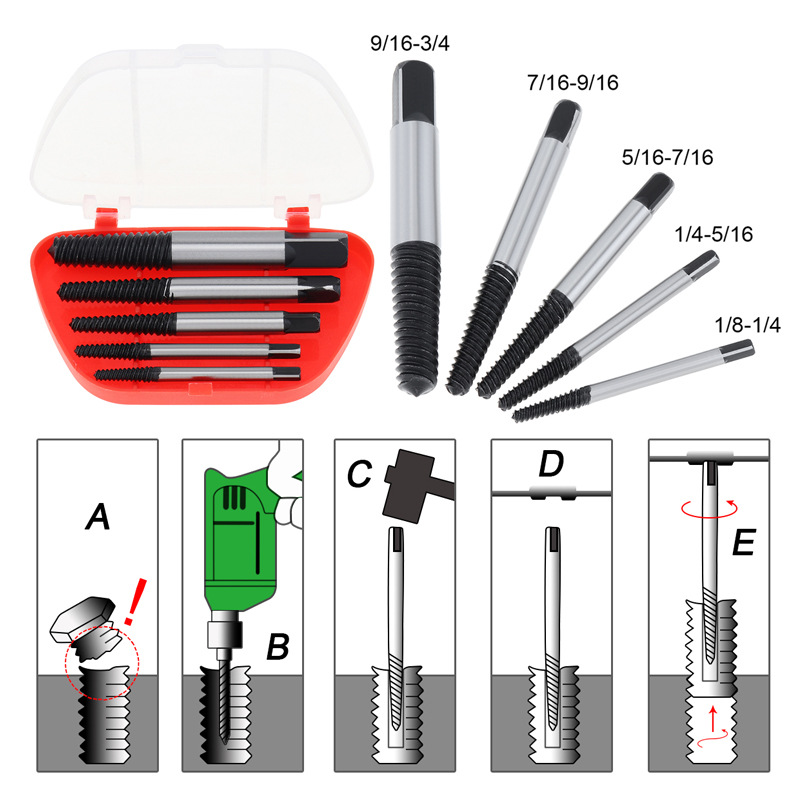 9/16-3/4

7/16-9/16

5/16-7/16

1/4-5/16

1/8-1/4

A

!

B

C

D

E