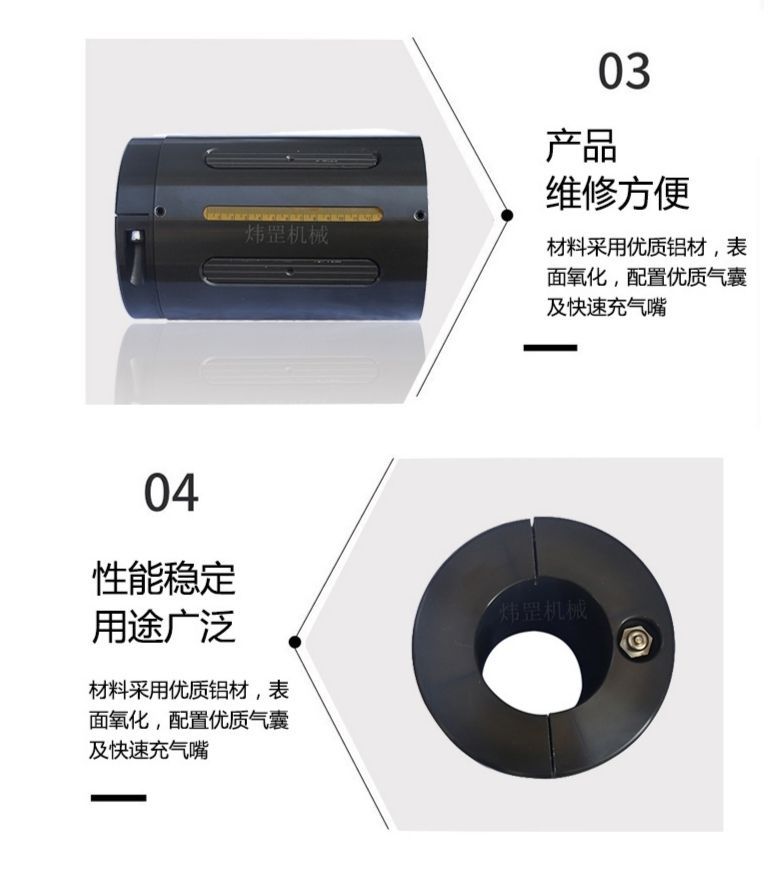 炜罡机械

03

产品
维修方便

材料采用优质铝材，表面氧化，配置优质气囊及快速充气嘴

04

性能稳定
用途广泛

材料采用优质铝材，表面氧化，配置优质气囊及快速充气嘴

炜罡机械