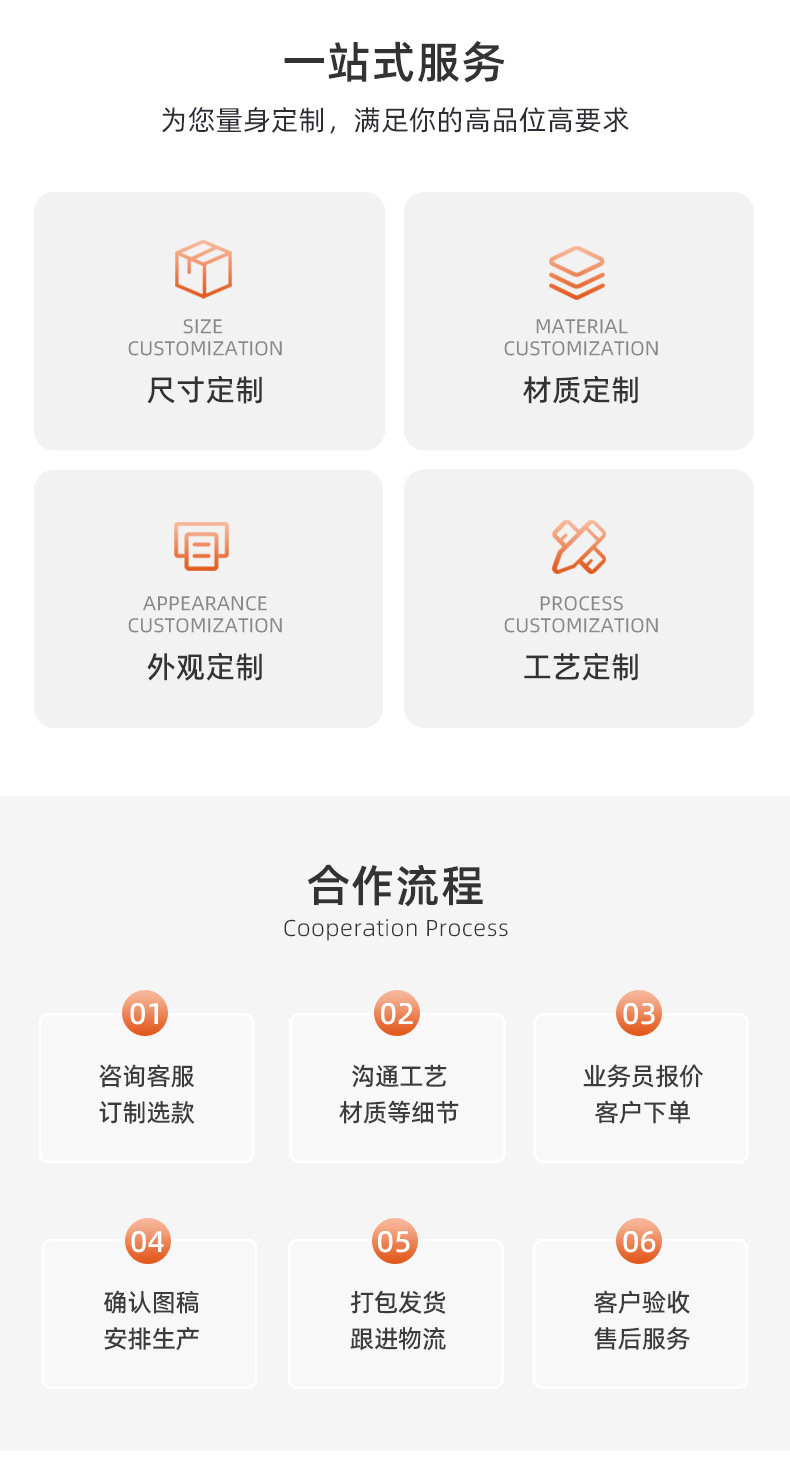 一站式服务

为您量身定制，满足你的高品位高要求

SIZE
CUSTOMIZATION
尺寸定制

MATERIAL
CUSTOMIZATION
材质定制

APPEARANCE
CUSTOMIZATION
外观定制

PROCESS
CUSTOMIZATION
工艺定制

合作流程
Cooperation Process

01
咨询客服
订制选款

02
沟通工艺
材质等细节

03
业务员报价
客户下单

04
确认图稿
安排生产

05
打包发货
跟进物流

06
客户验收
售后服务