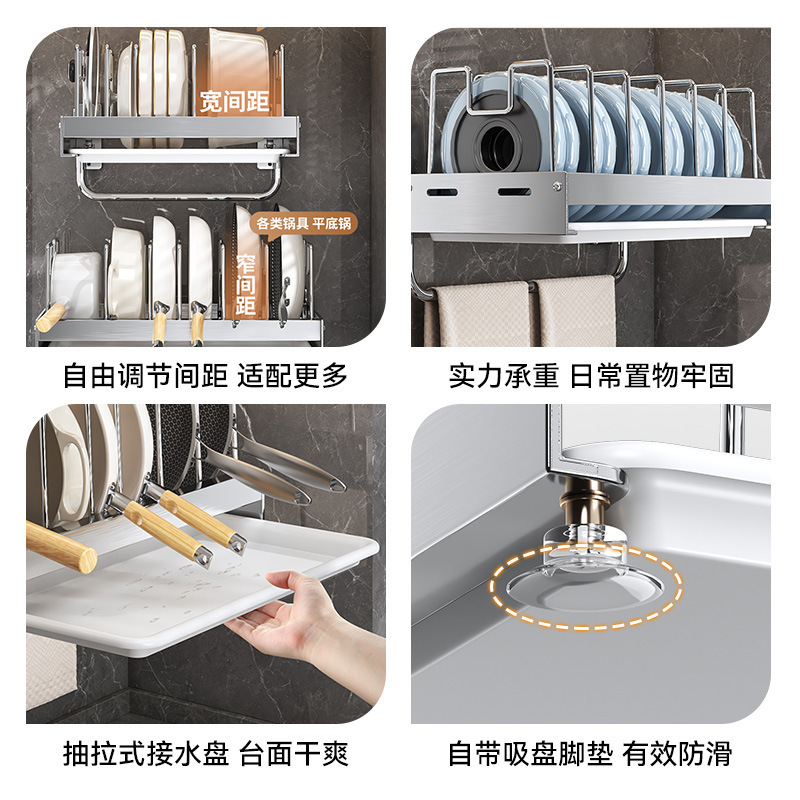 宽间距

各类锅具 平底锅

窄间距

自由调节间距 适配更多

实力承重 日常置物牢固

抽拉式接水盘 台面干爽

自带吸盘脚垫 有效防滑