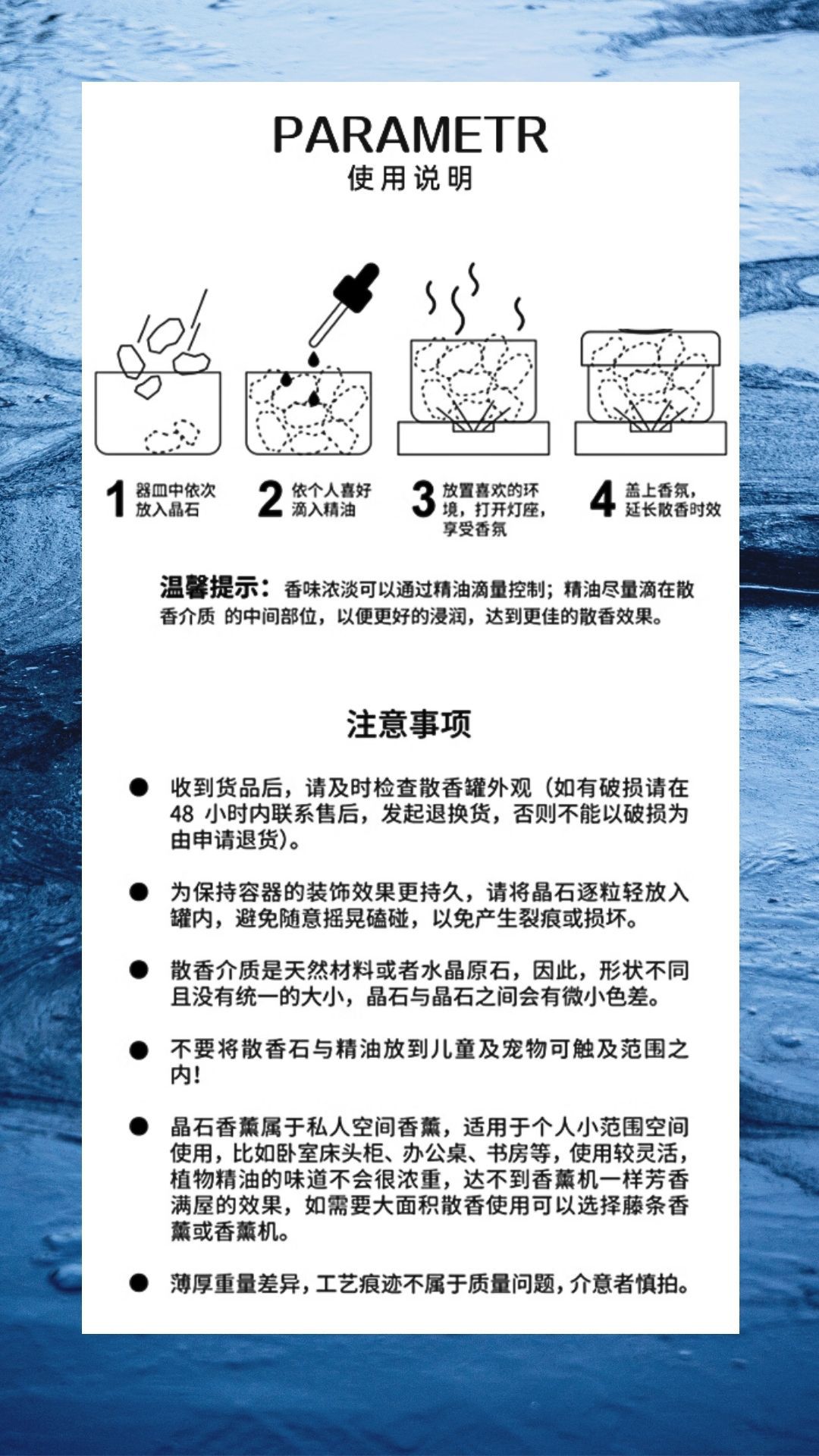 PARAMETR
使用说明

1 器皿中依次放入晶石

2 依个人喜好滴入精油

3 放置喜欢的环境，打开灯座，享受香氛

4 盖上香氛，延长散香时效

温馨提示：香味浓淡可以通过精油滴量控制；精油尽量滴在散香介质 的中间部位，以便更好的浸润，达到更佳的散香效果。

注意事项

● 收到货品后，请及时检查散香罐外观（如有破损请在48 小时内联系售后，发起退换货，否则不能以破损为由申请退货）。

● 为保持容器的装饰效果更持久，请将晶石逐粒轻放入罐内，避免随意摇晃磕碰，以免产生裂痕或损坏。

● 散香介质是天然材料或者水晶原石，因此，形状不同且没有统一的大小，晶石与晶石之间会有微小色差。

● 不要将散香石与精油放到儿童及宠物可触及范围之内！

● 晶石香薰属于私人空间香薰，适用于个人小范围空间使用，比如卧室床头柜、办公桌、书房等，使用较灵活，植物精油的味道不会很浓重，达不到香薰机一样芳香满屋的效果，如需要大面积散香使用可以选择藤条香薰或香薰机。

● 薄厚重量差异，工艺痕迹不属于质量问题，介意者慎拍。