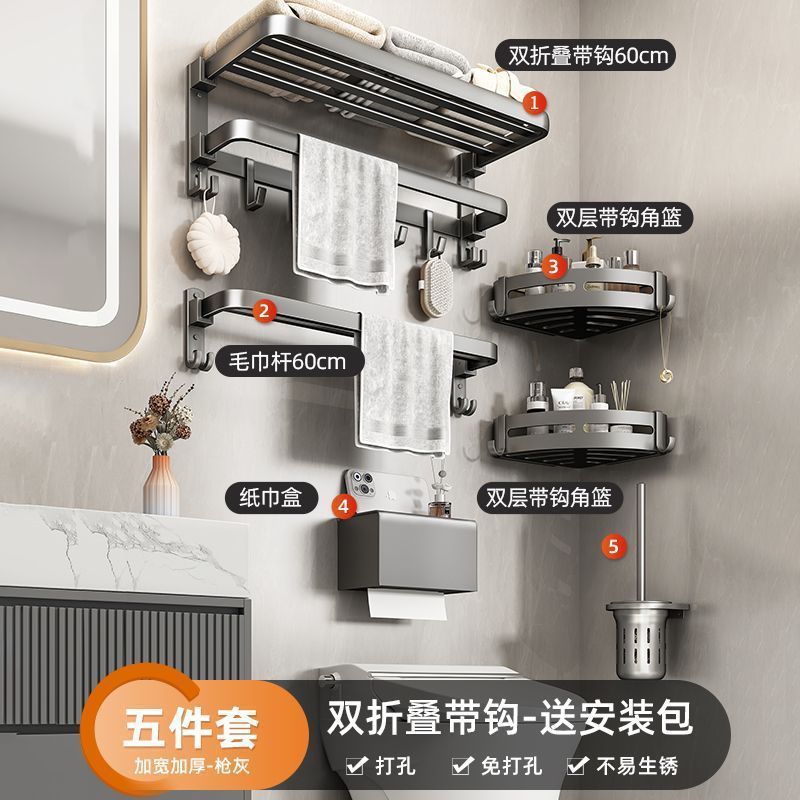 双折叠带钩60cm

1

双层带钩角篮

3

2

毛巾杆60cm

纸巾盒

4

双层带钩角篮

5

五件套

加宽加厚-枪灰

双折叠带钩-送安装包

打孔 免打孔 不易生锈