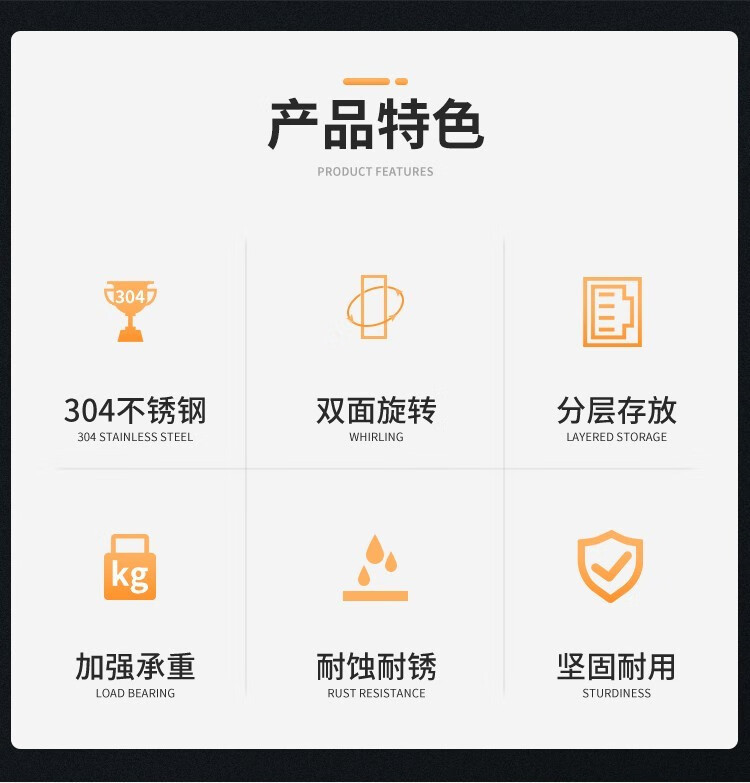 产品特色
PRODUCT FEATURES

304

304不锈钢
304 STAINLESS STEEL

双面旋转
WHIRLING

分层存放
LAYERED STORAGE

kg

加强承重
LOAD BEARING

耐蚀耐锈
RUST RESISTANCE

坚固耐用
STURDINESS