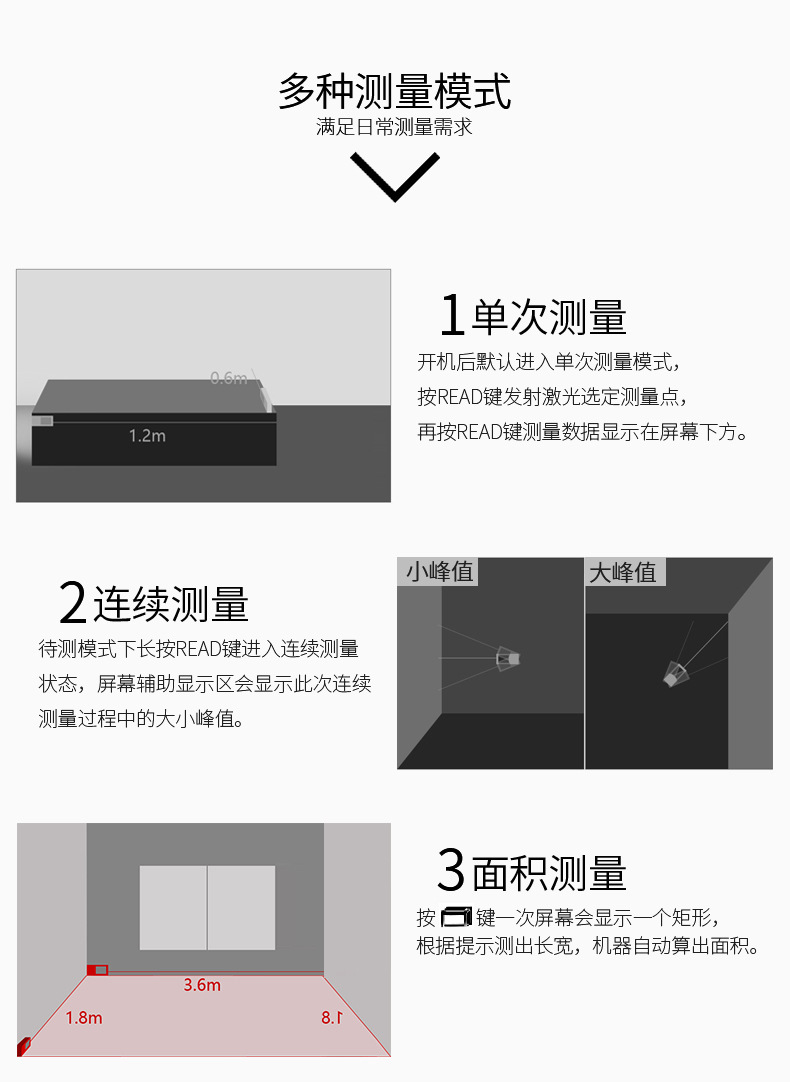 多种测量模式
满足日常测量需求

0.6m
1.2m

1单次测量
开机后默认进入单次测量模式，
按READ键发射激光选定测量点，
再按READ键测量数据显示在屏幕下方。

2连续测量
待测模式下长按READ键进入连续测量状态，屏幕辅助显示区会显示此次连续测量过程中的大小峰值。

小峰值
大峰值

3.6m
1.8m
1.8

3面积测量
按 键一次屏幕会显示一个矩形，
根据提示测出长宽，机器自动算出面积。