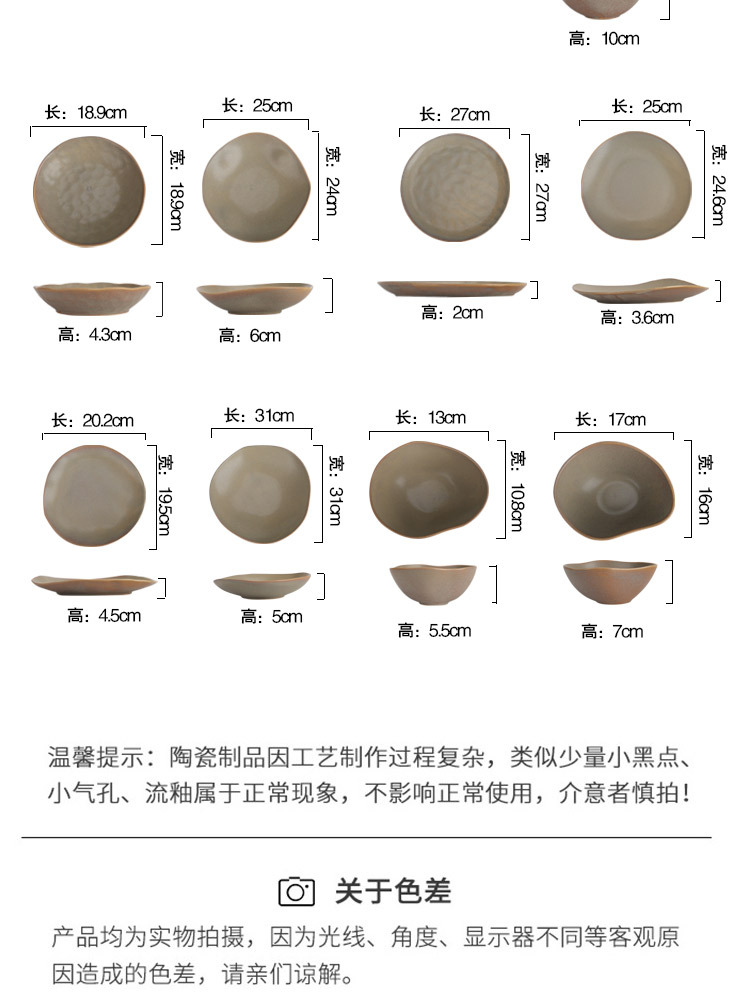 高：10cm

长：18.9cm
宽：18.9cm
高：4.3cm

长：25cm
宽：24cm
高：6cm

长：27cm
宽：27cm
高：2cm

长：25cm
宽：24.6cm
高：3.6cm

长：20.2cm
宽：19.5cm
高：4.5cm

长：31cm
宽：31cm
高：5cm

长：13cm
宽：10.8cm
高：5.5cm

长：17cm
宽：16cm
高：7cm

温馨提示：陶瓷制品因工艺制作过程复杂，类似少量小黑点、小气孔、流釉属于正常现象，不影响正常使用，介意者慎拍！

关于色差

产品均为实物拍摄，因为光线、角度、显示器不同等客观原因造成的色差，请亲们谅解。